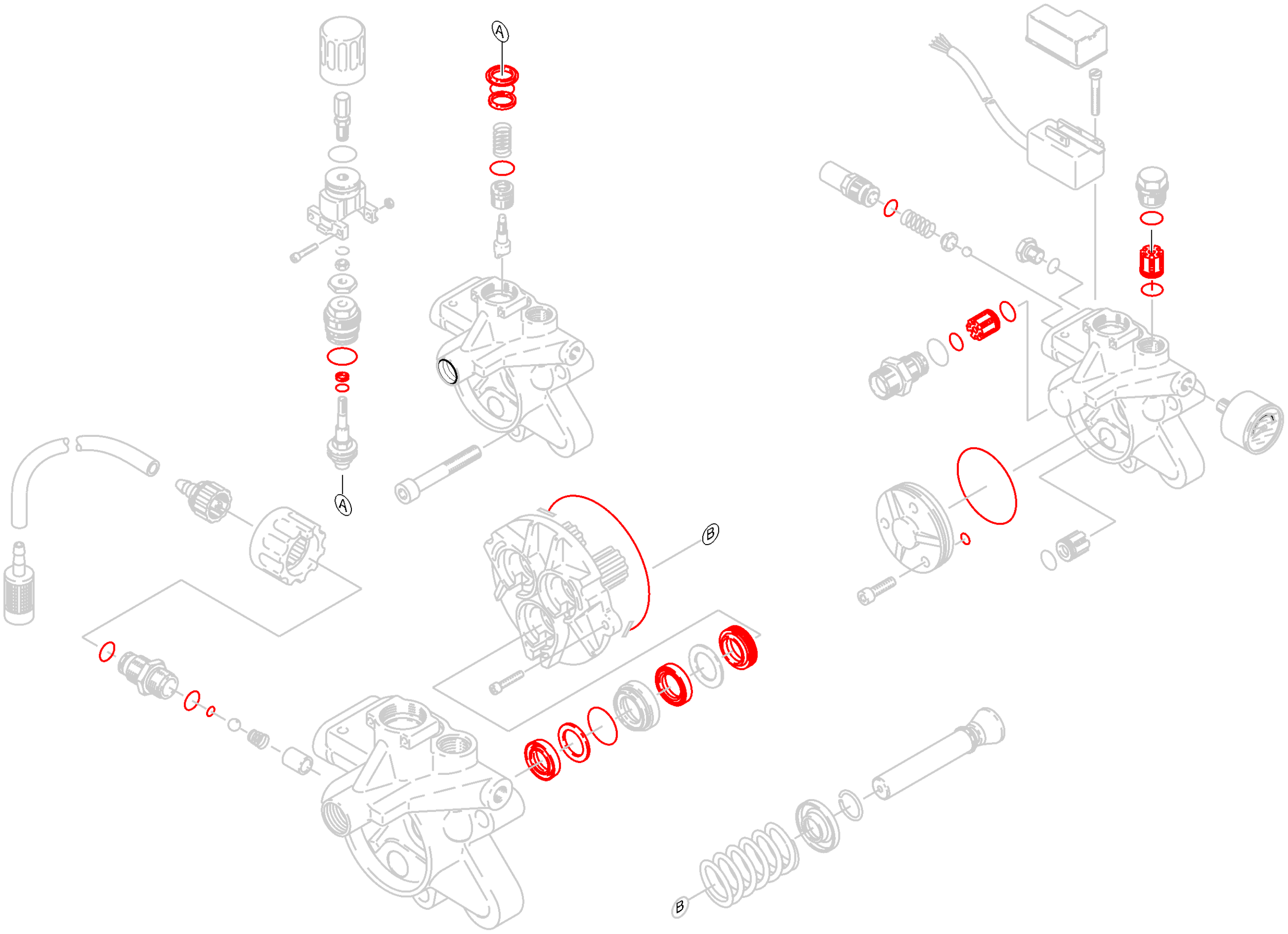 A
A
B
B