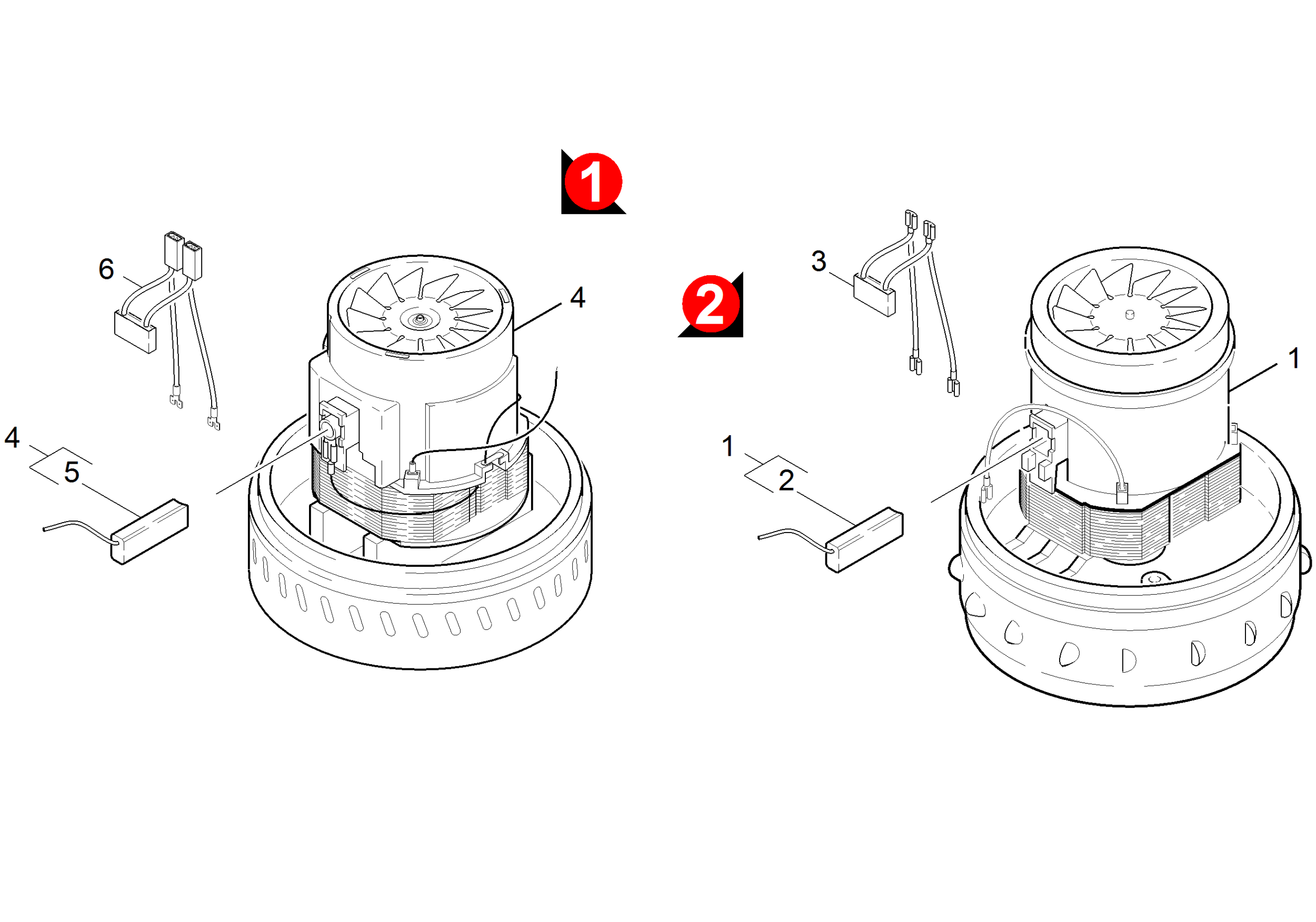 1
6
4
4
5
2
3
1
1
2