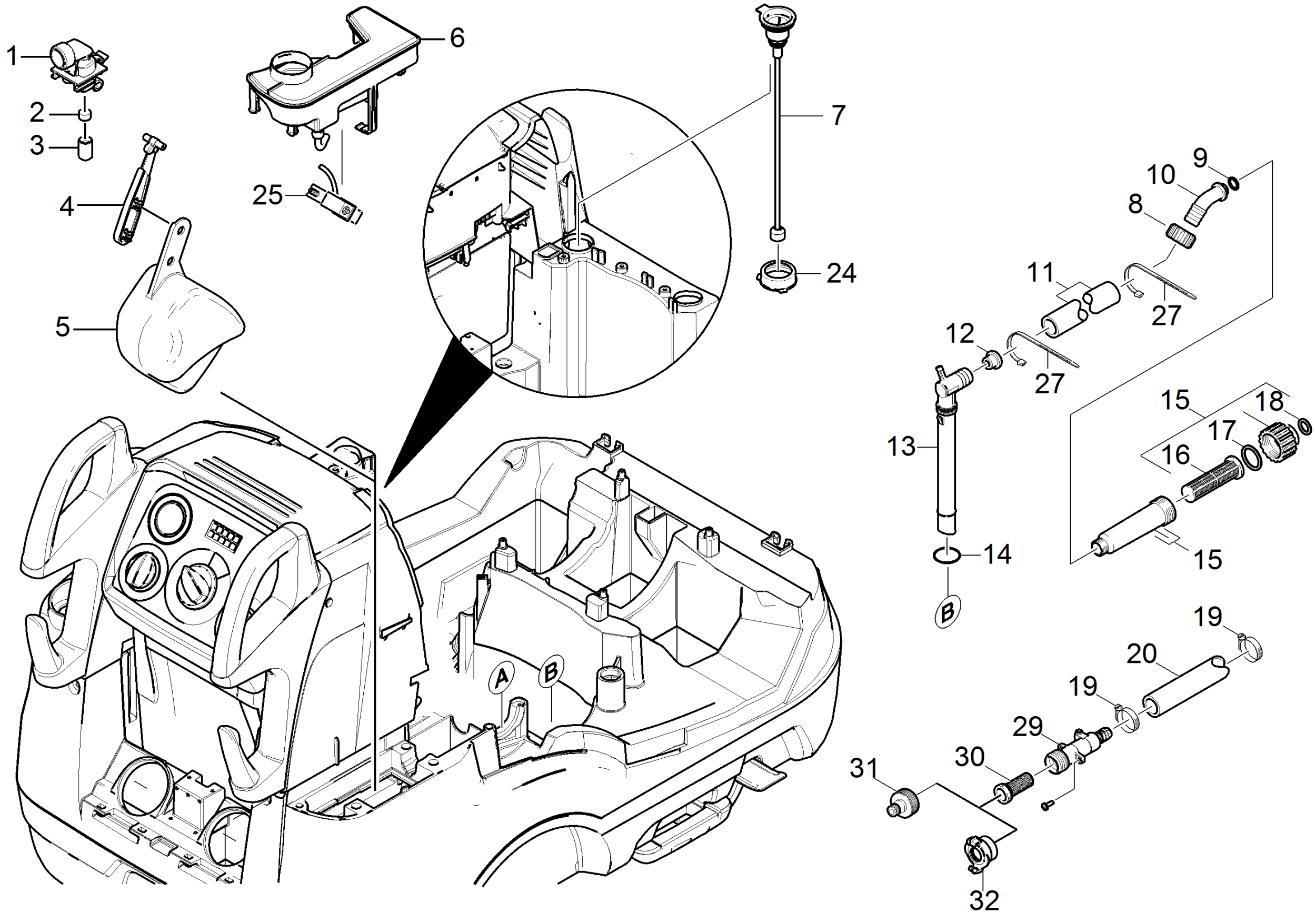 1
2
3
4
5
6
25
7
24
9
10
8
11
27
12
27
13
14
B
15
18
17
16
15
19
20
19
29
30
31
32
A
B