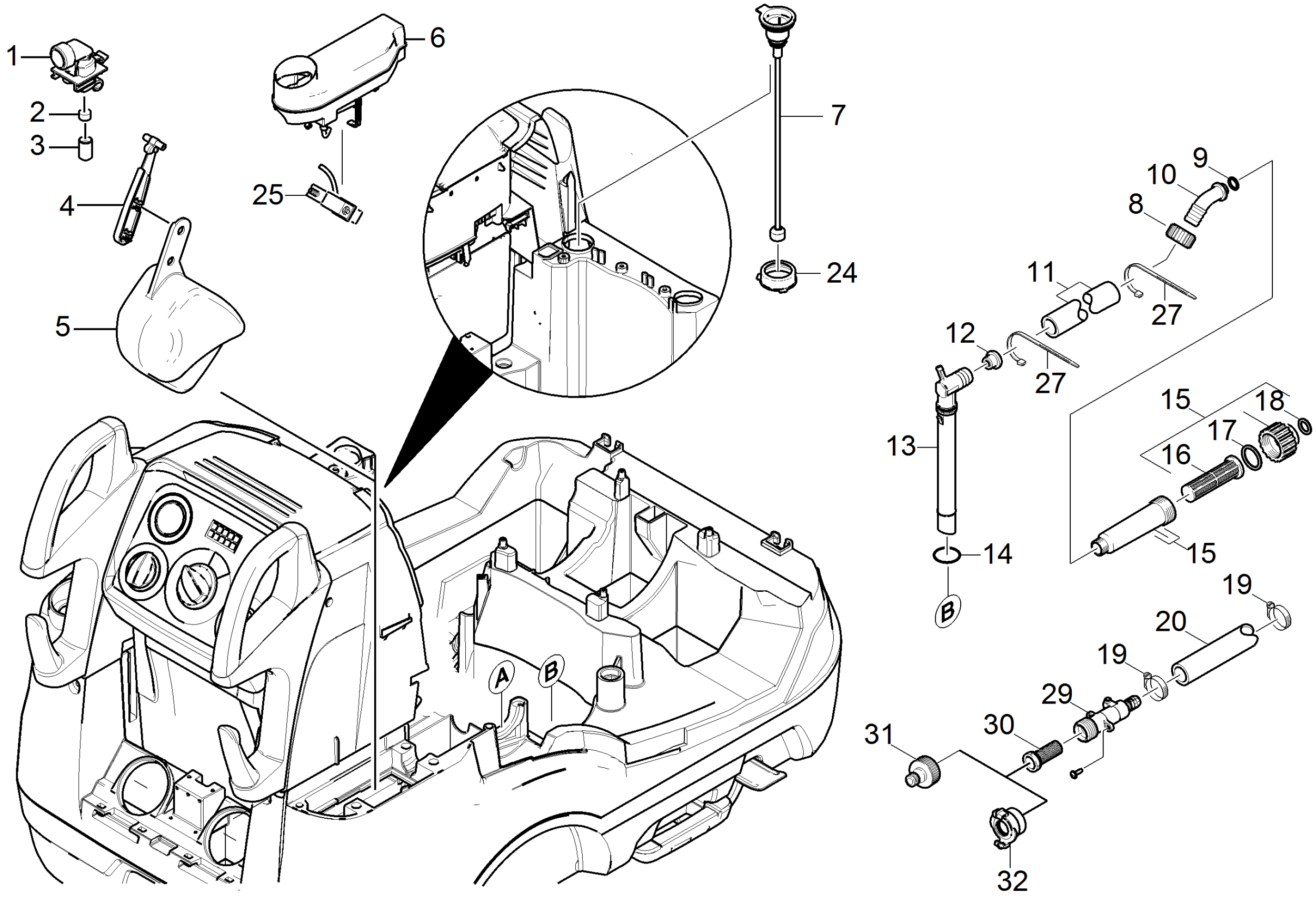 1
2
3
4
5
6
25
7
24
9
10
8
11
27
12
27
13
14
B
15
18
17
16
15
19
20
19
29
30
31
32
A
B