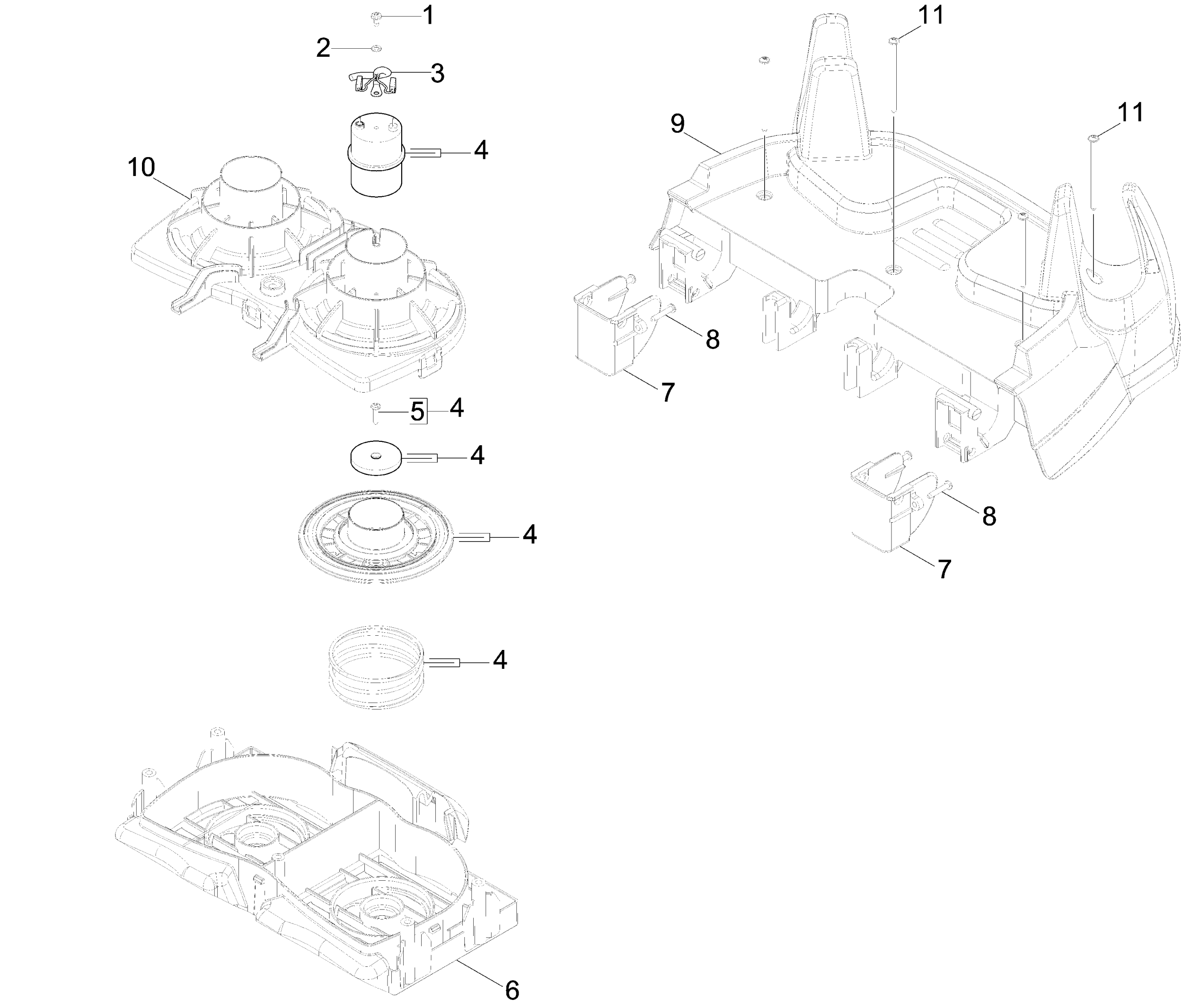 1
2
3
4
10
5 4
4
4
4
6
11
9
11
8
7
8
7