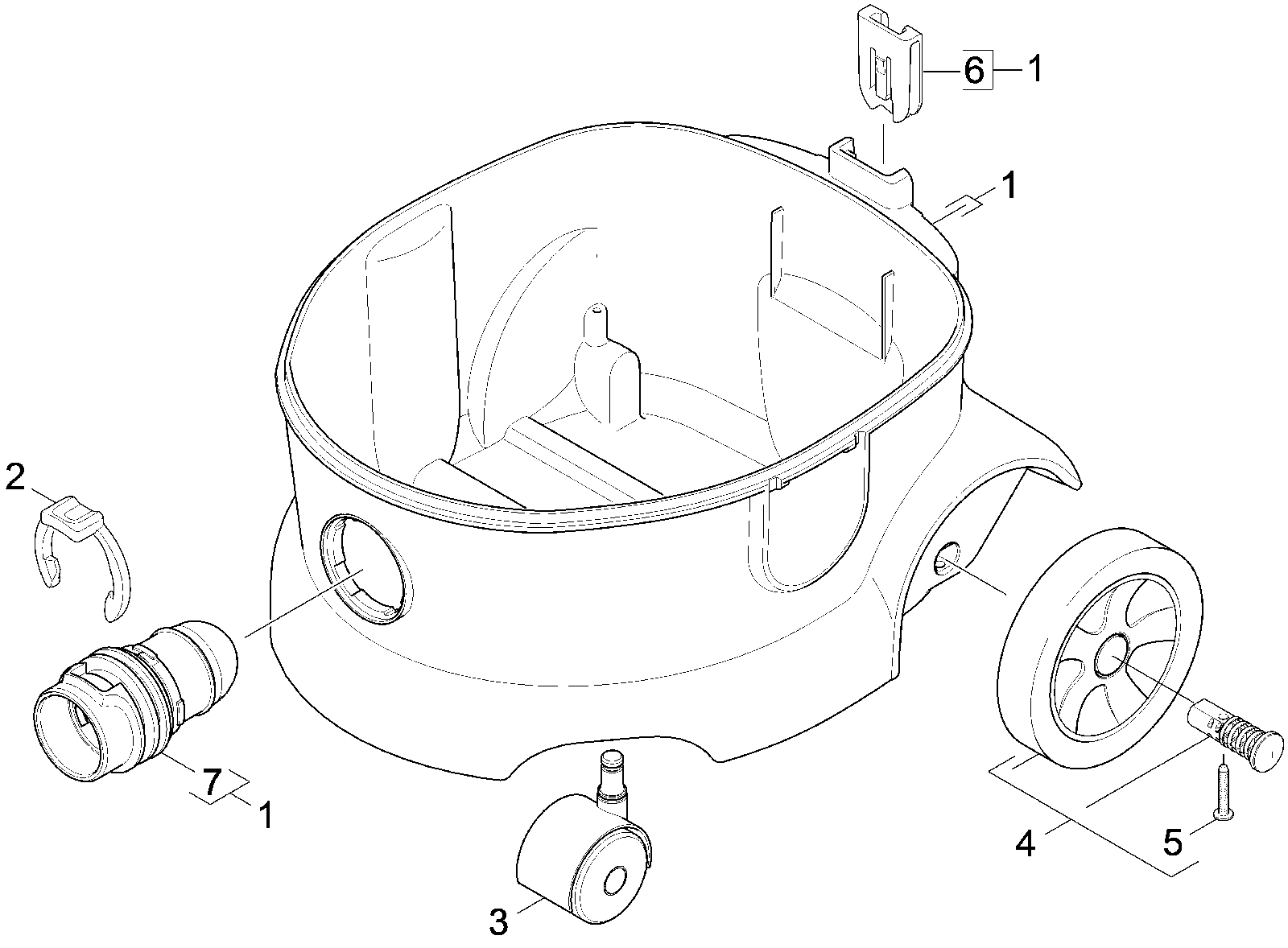 6
1
1
2
7
1
3
4
5