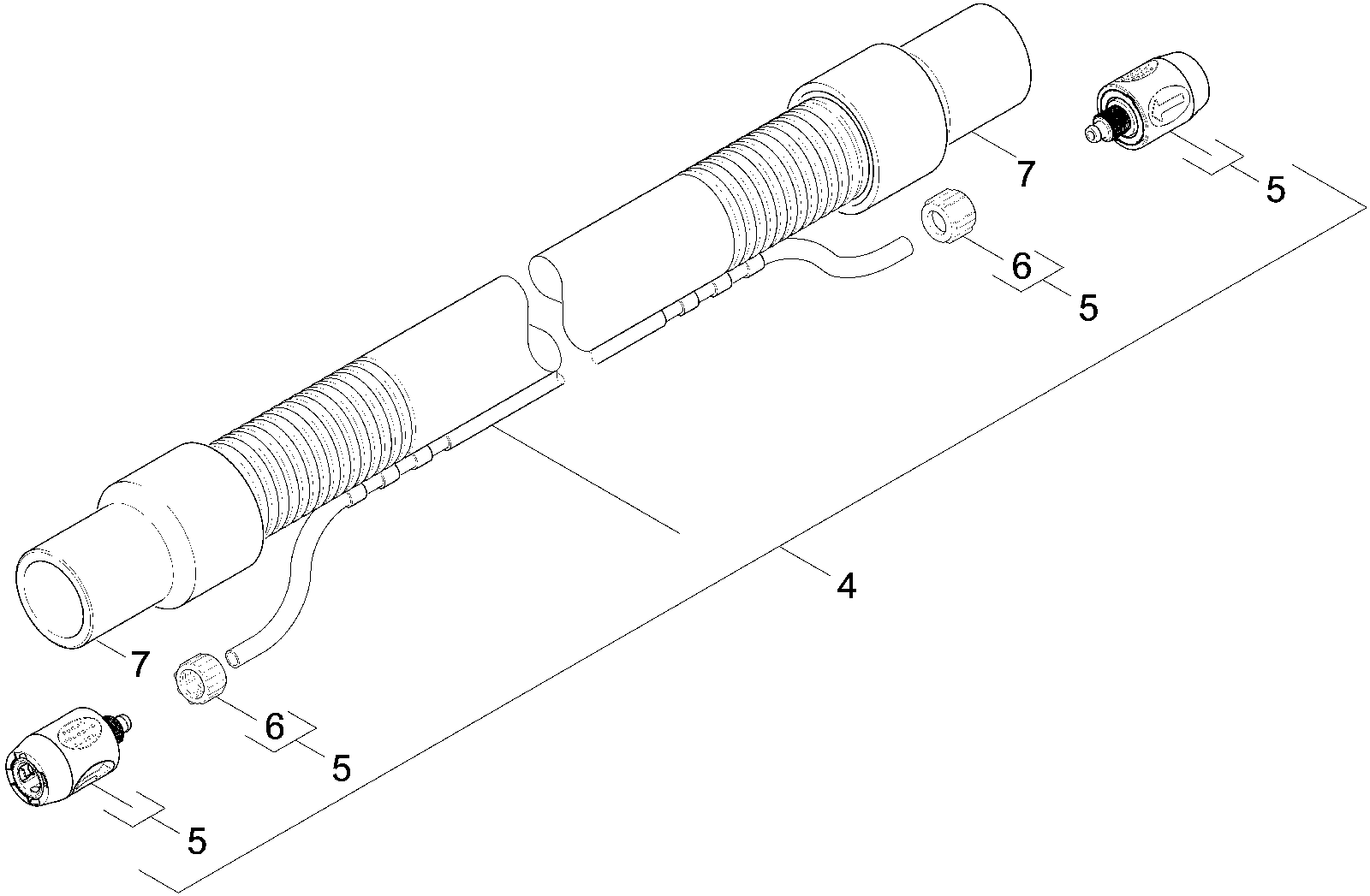 7
5
6
5
4
7
6
5
5