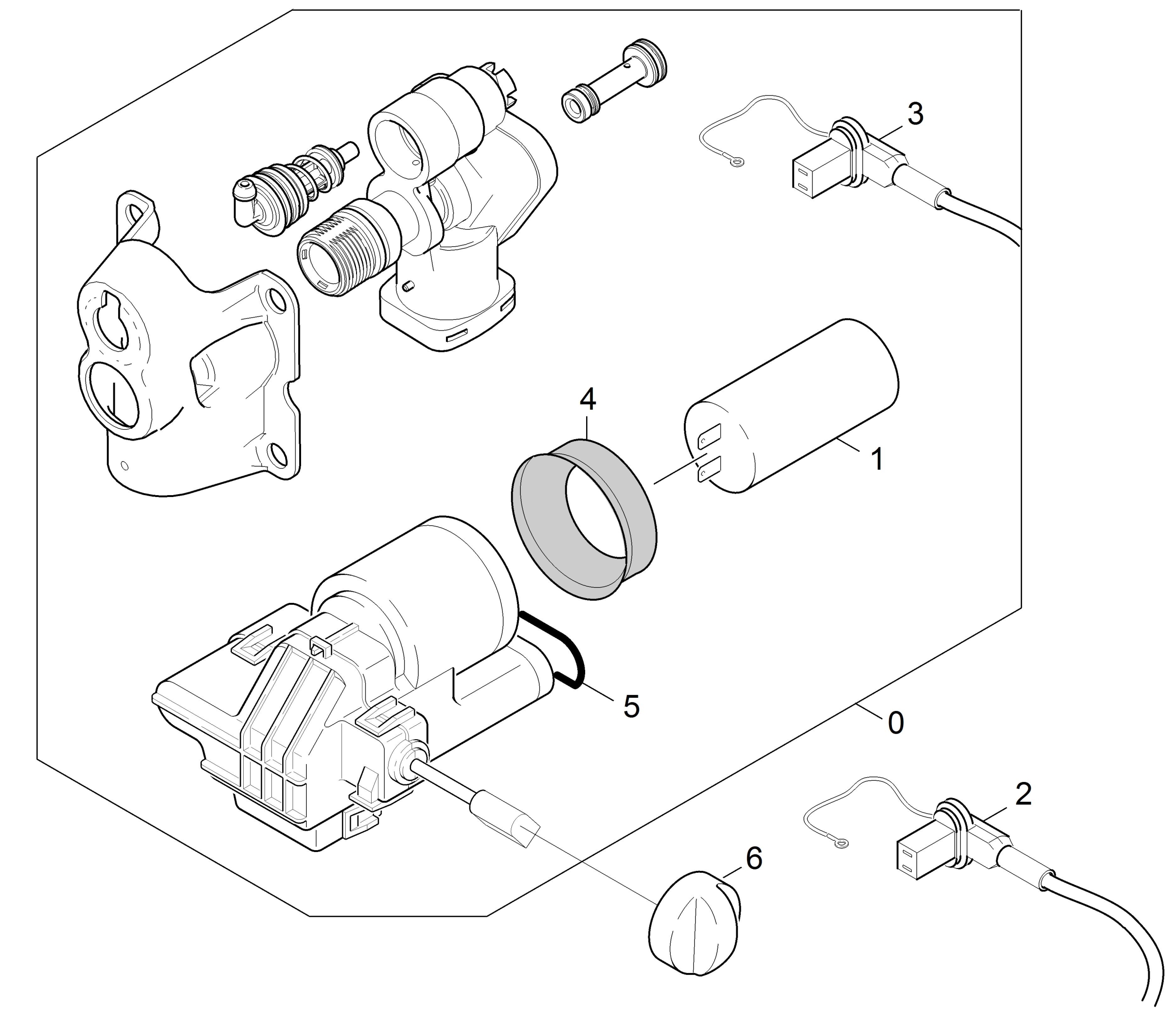 3
4
1
5
0
2
6