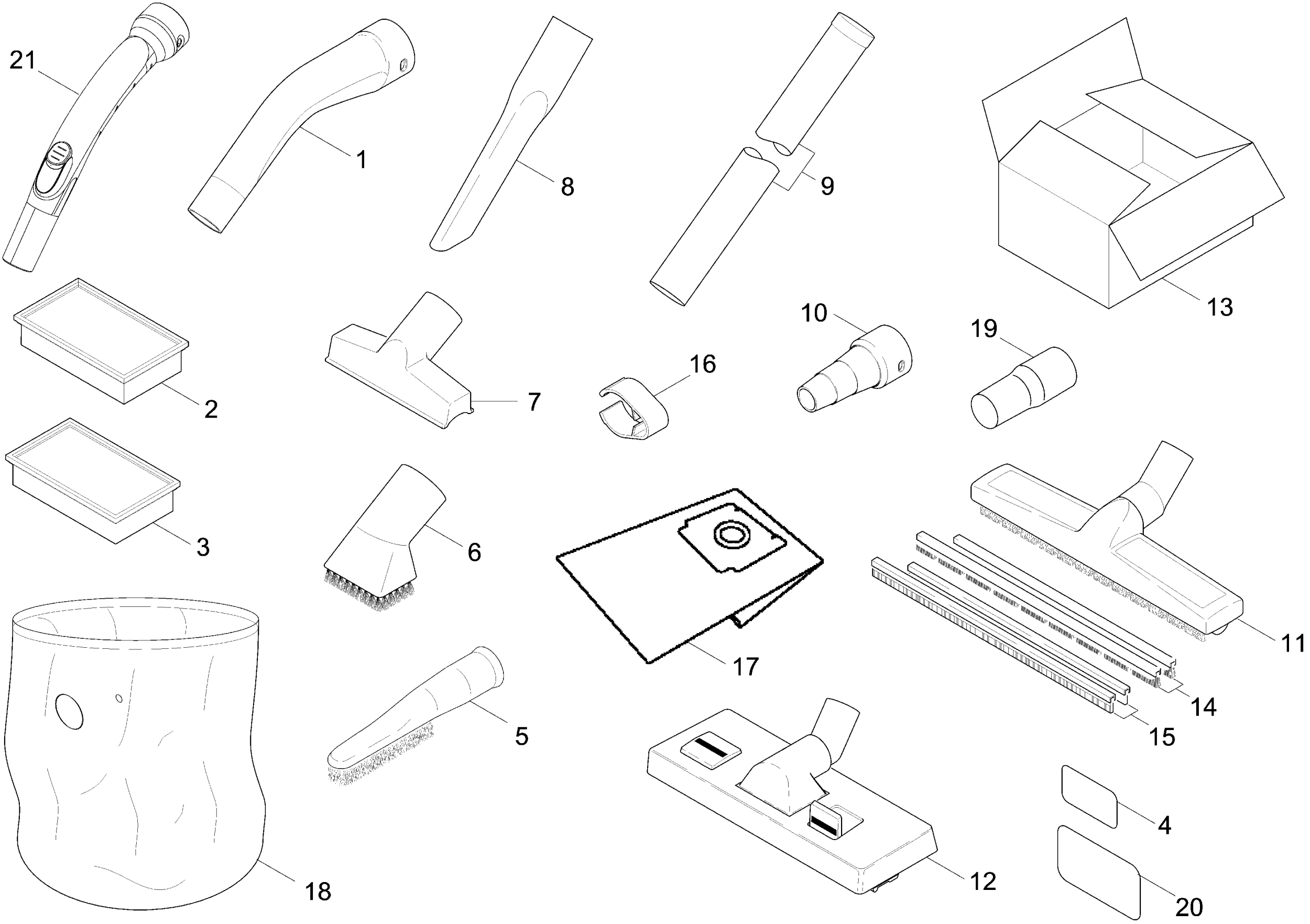 21
1
8
9
13
2
7
16
10
19
3
6
17
11
14
15
18
5
12
4
20