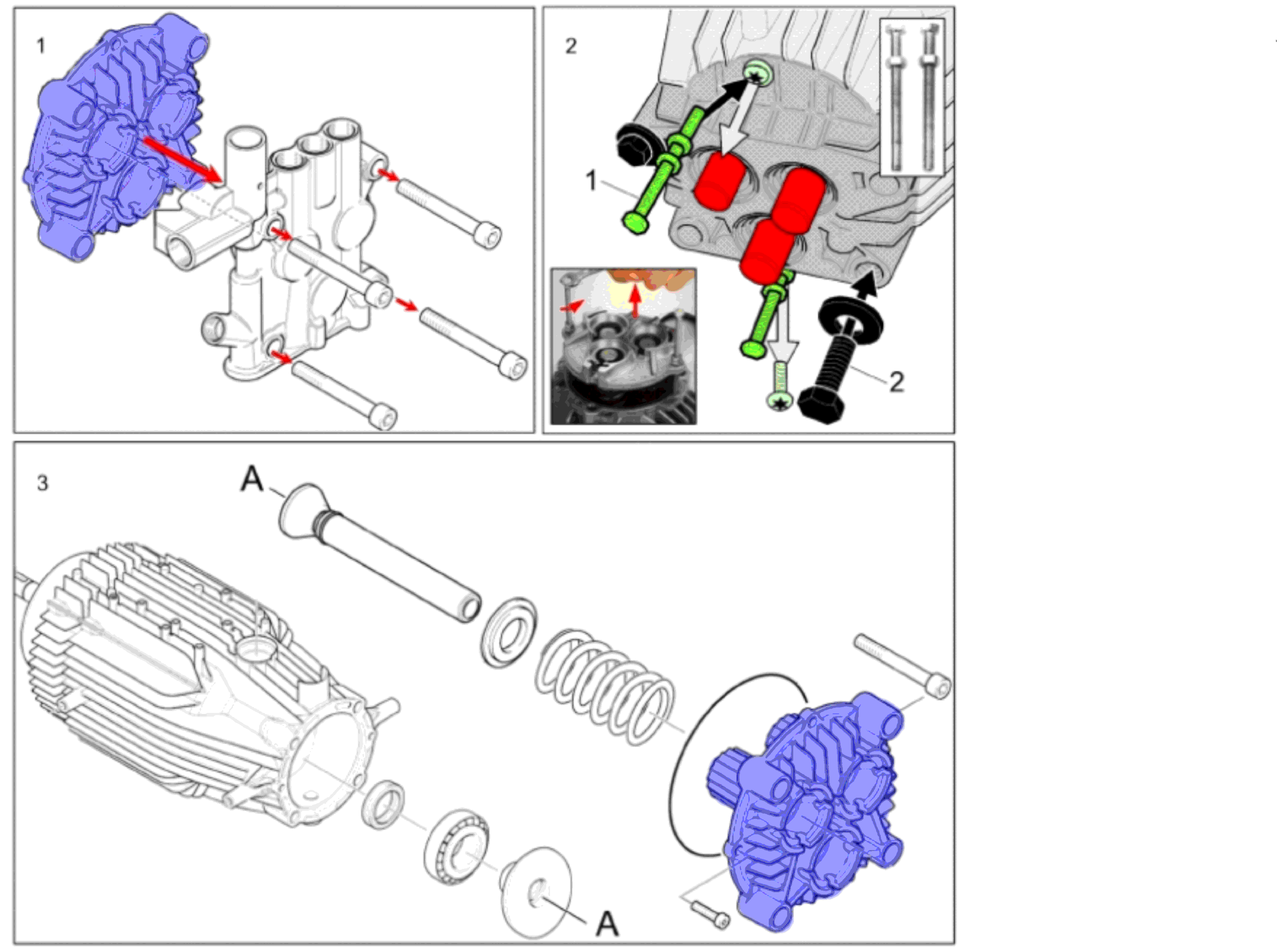 1

2

1

2

3

A

A