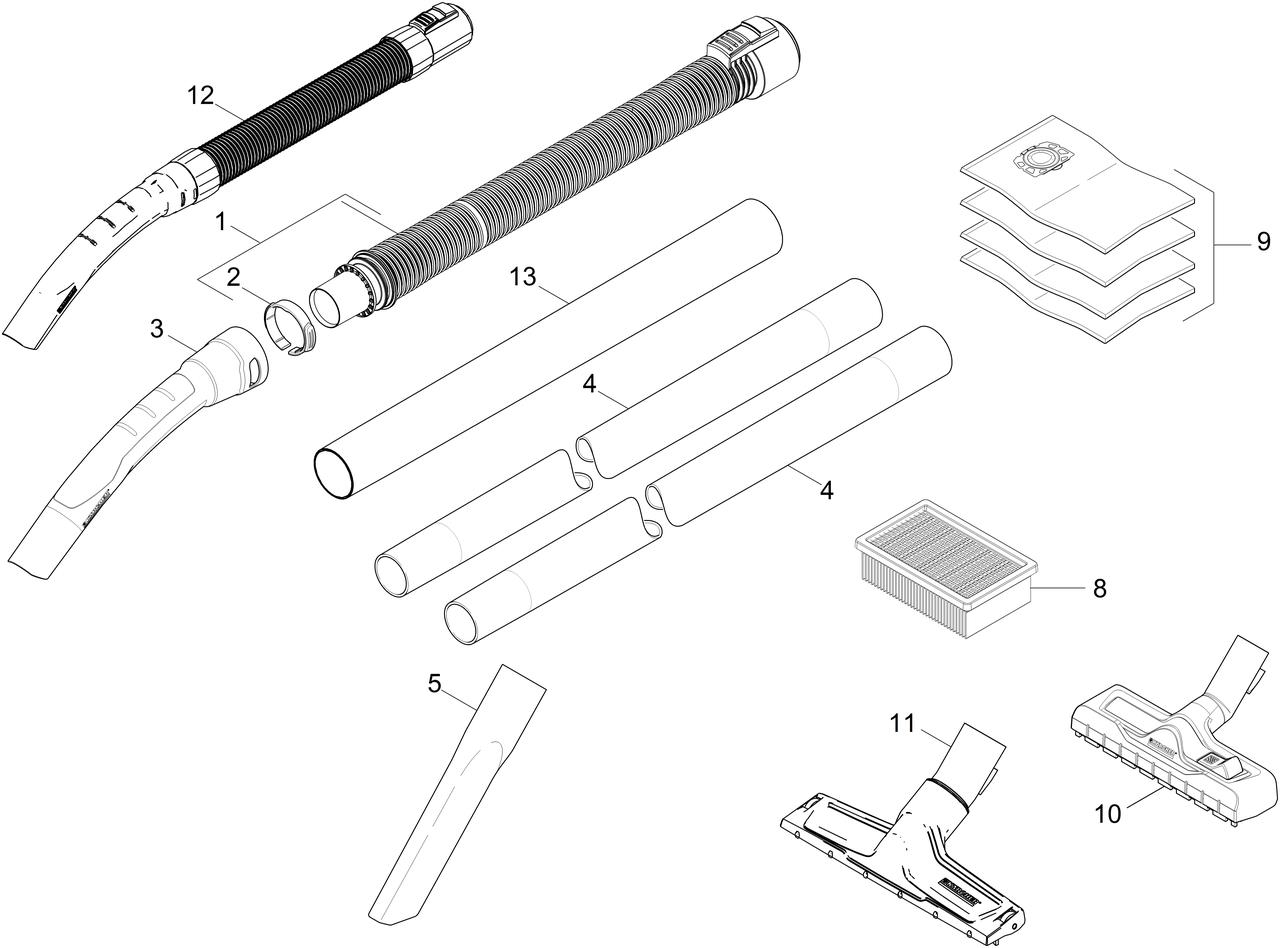 12
1
2
3
13
4
4
9
8
5
11
10