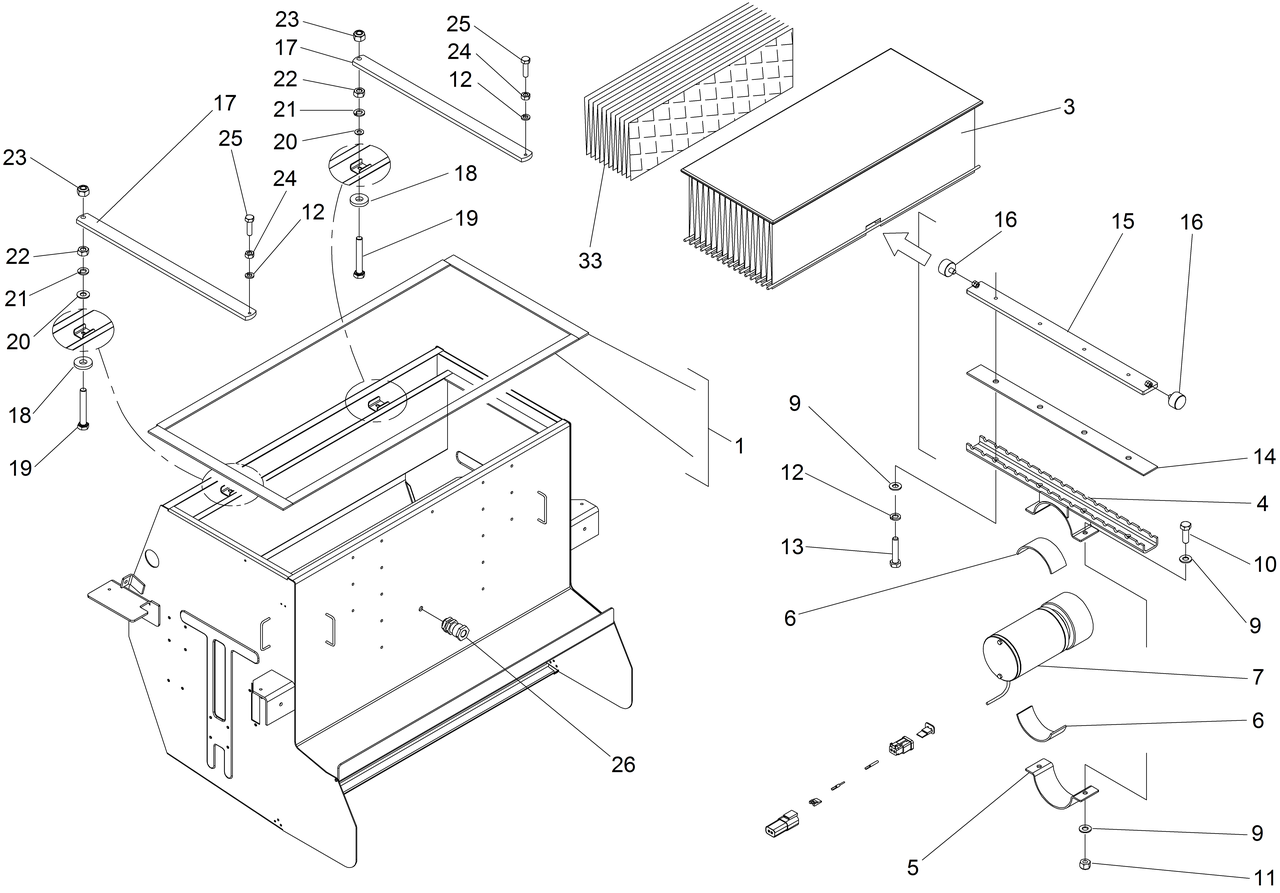 23
17
22
21
20
25
24
12
18
19
17
23
25
24
12
22
21
20
18
19
33
3
16
15
16
1
9
12
13
14
4
10
9
6
7
6
26
5
9
11