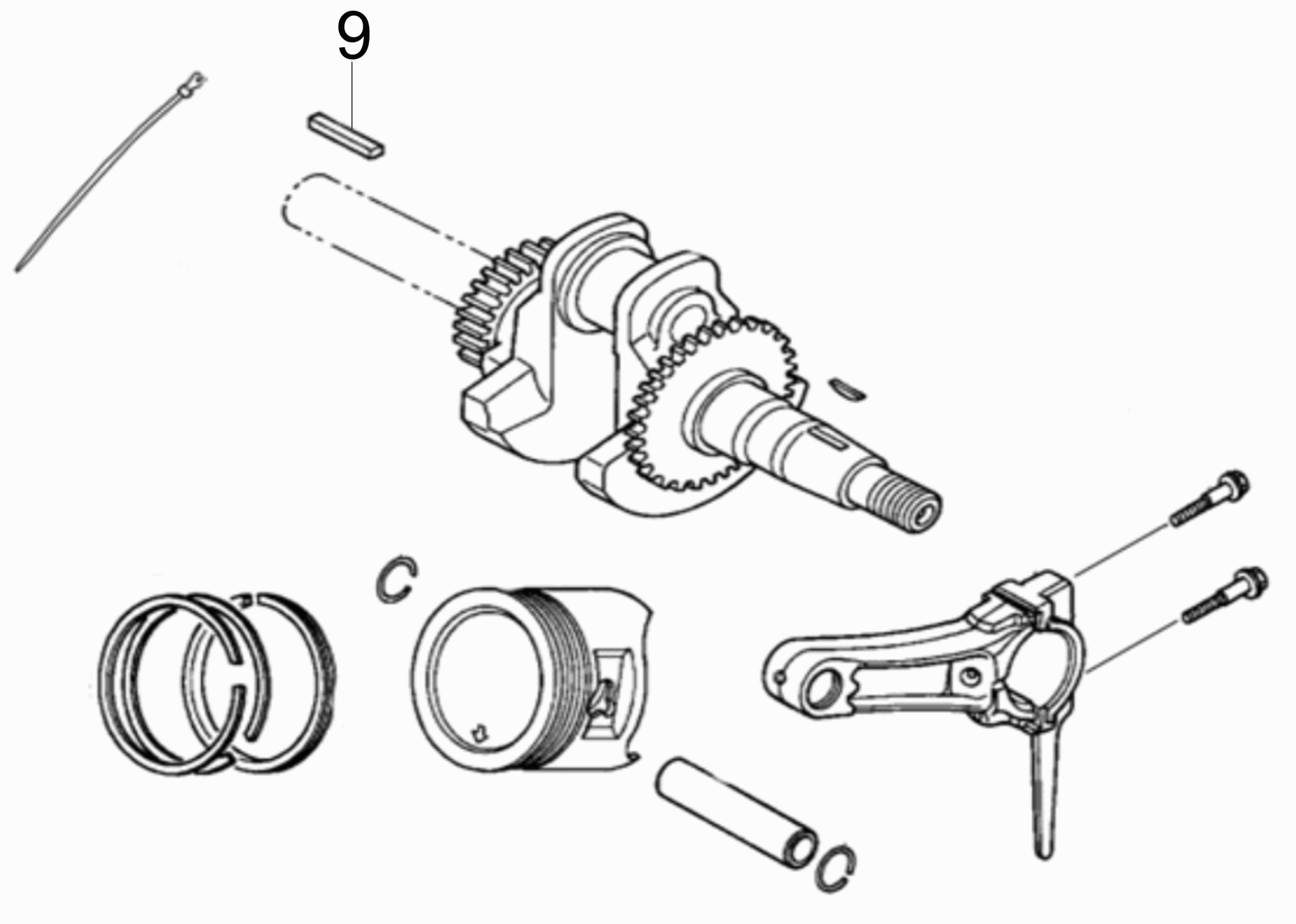 9