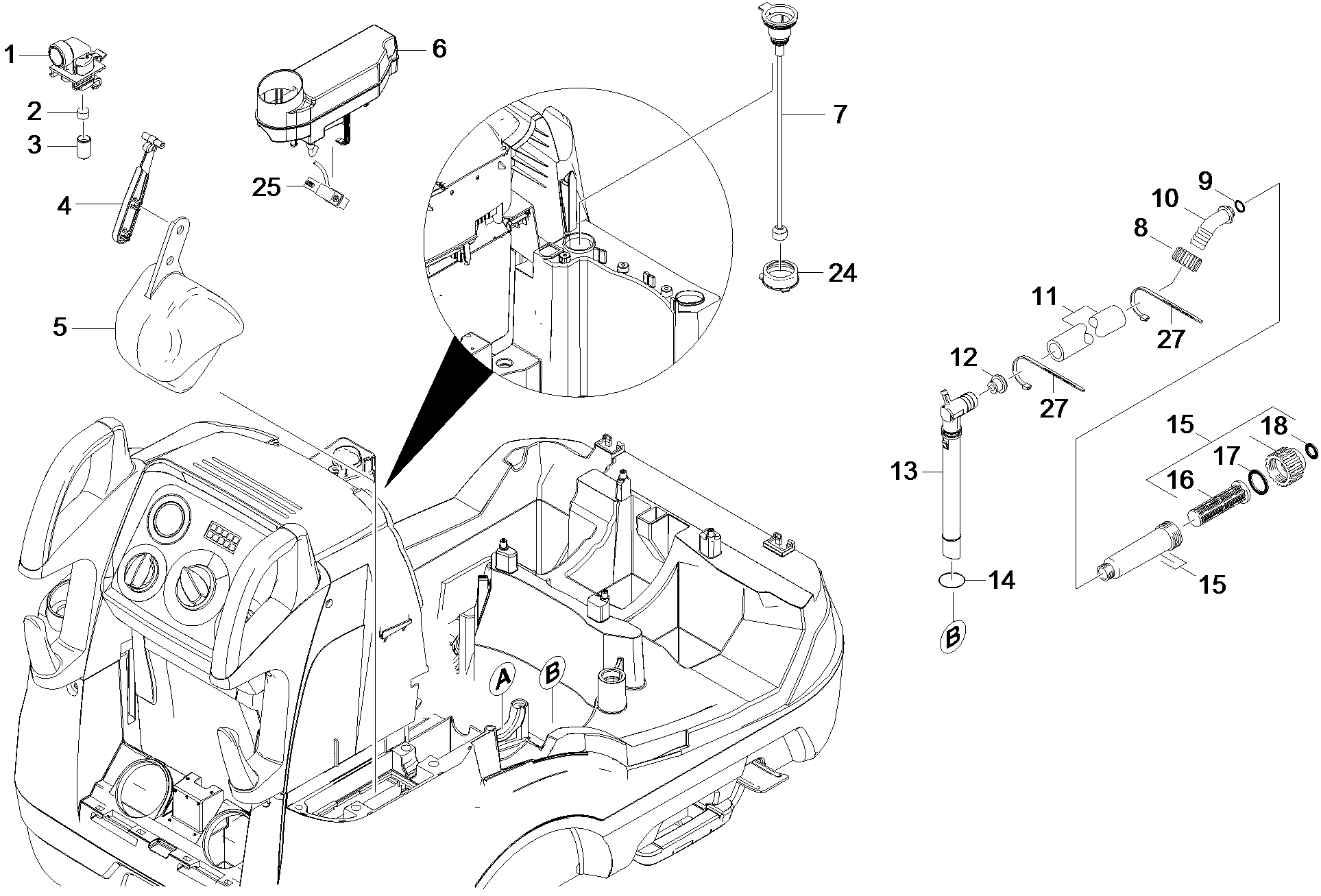 1
2
3
4
5
6
25
7
24
9
10
8
11
27
12
27
13
14
B
15
18
17
16
15
A
B