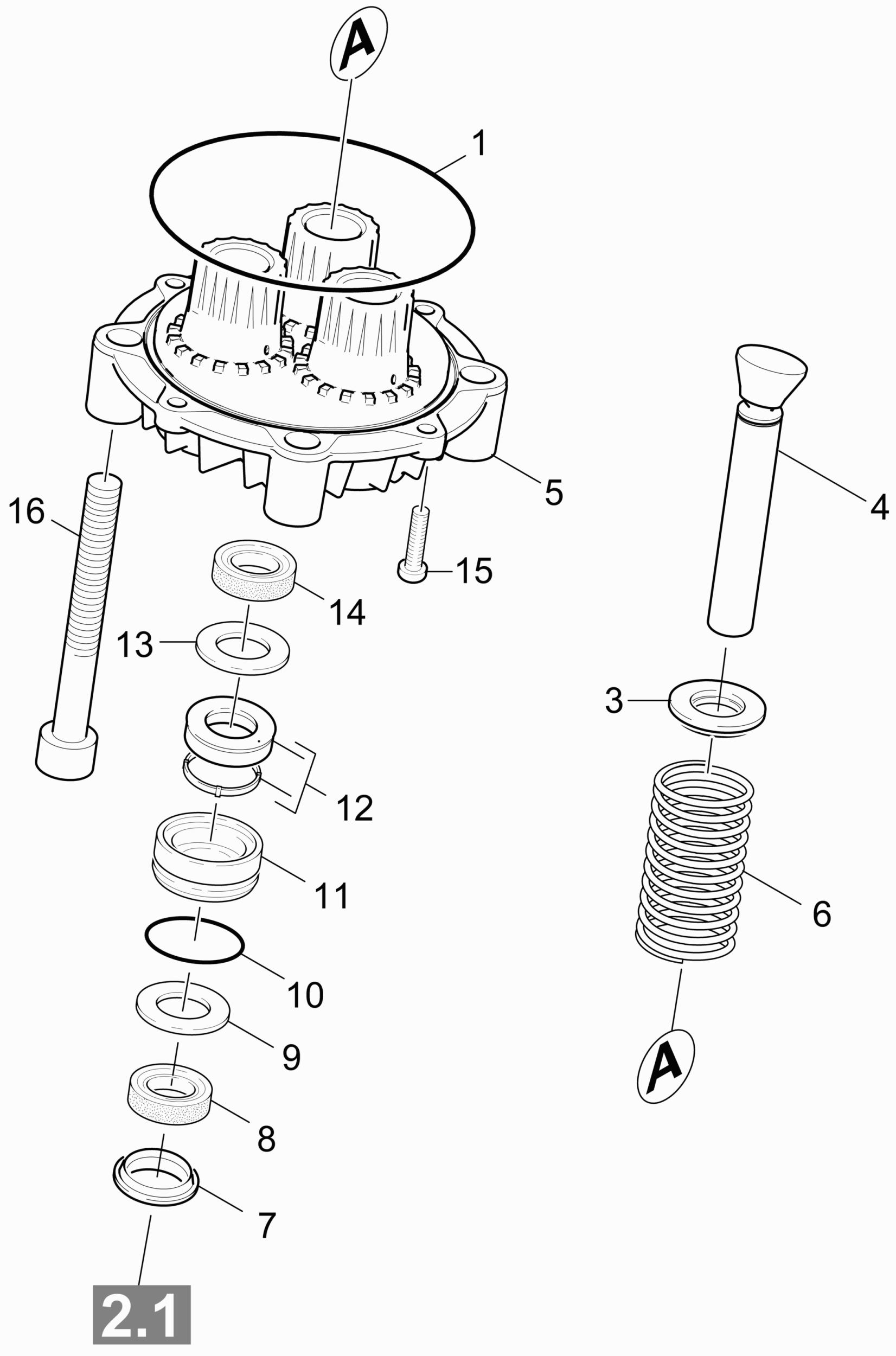 A

1

5

4

16

15

14

13

3

12

11

6

10

9

A

8

7

2.1