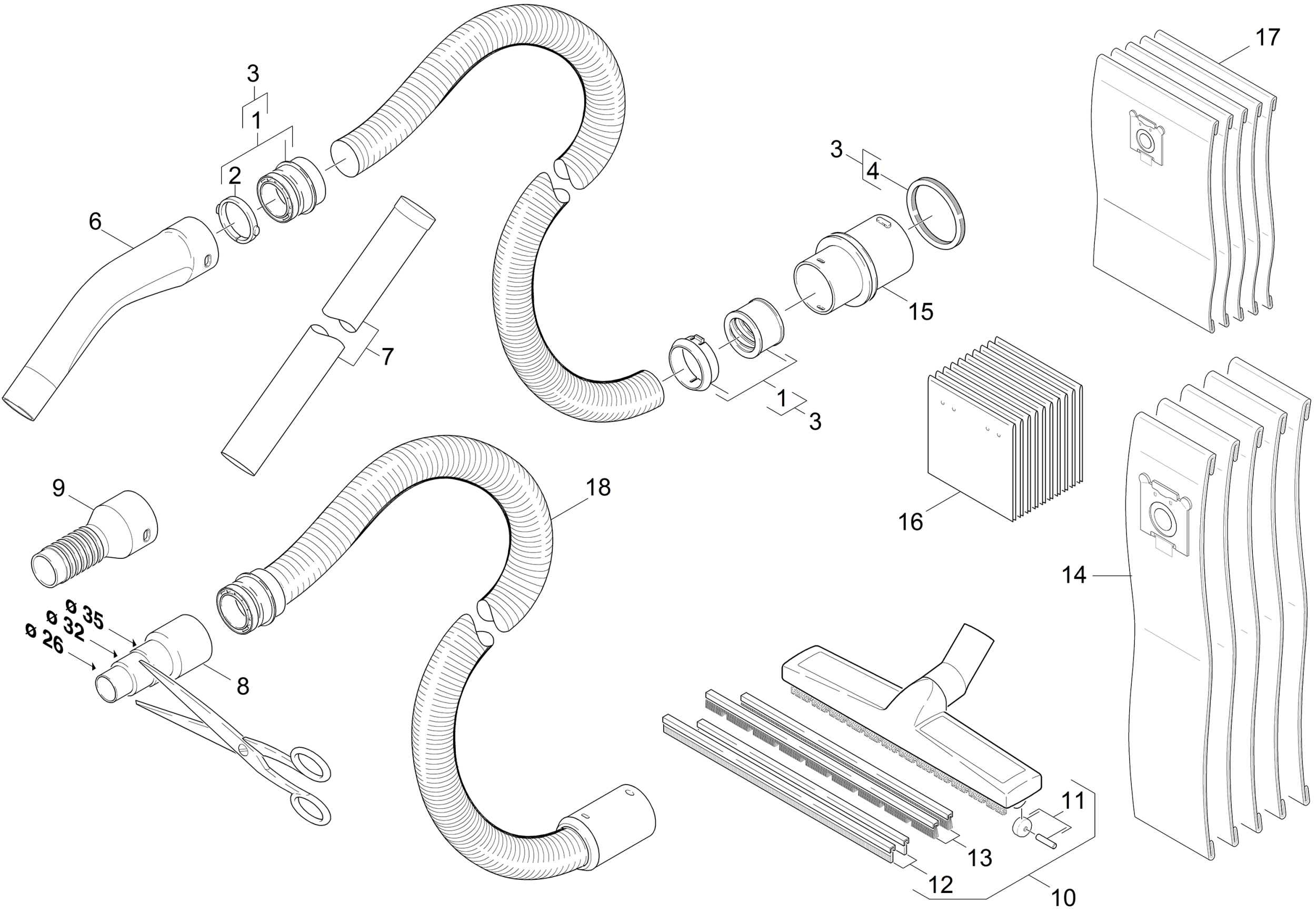 3
1
2
6
7
3
4
15
1
3
17
16
14
9
18
ø 35
ø 32
ø 26
8
11
13
12
10