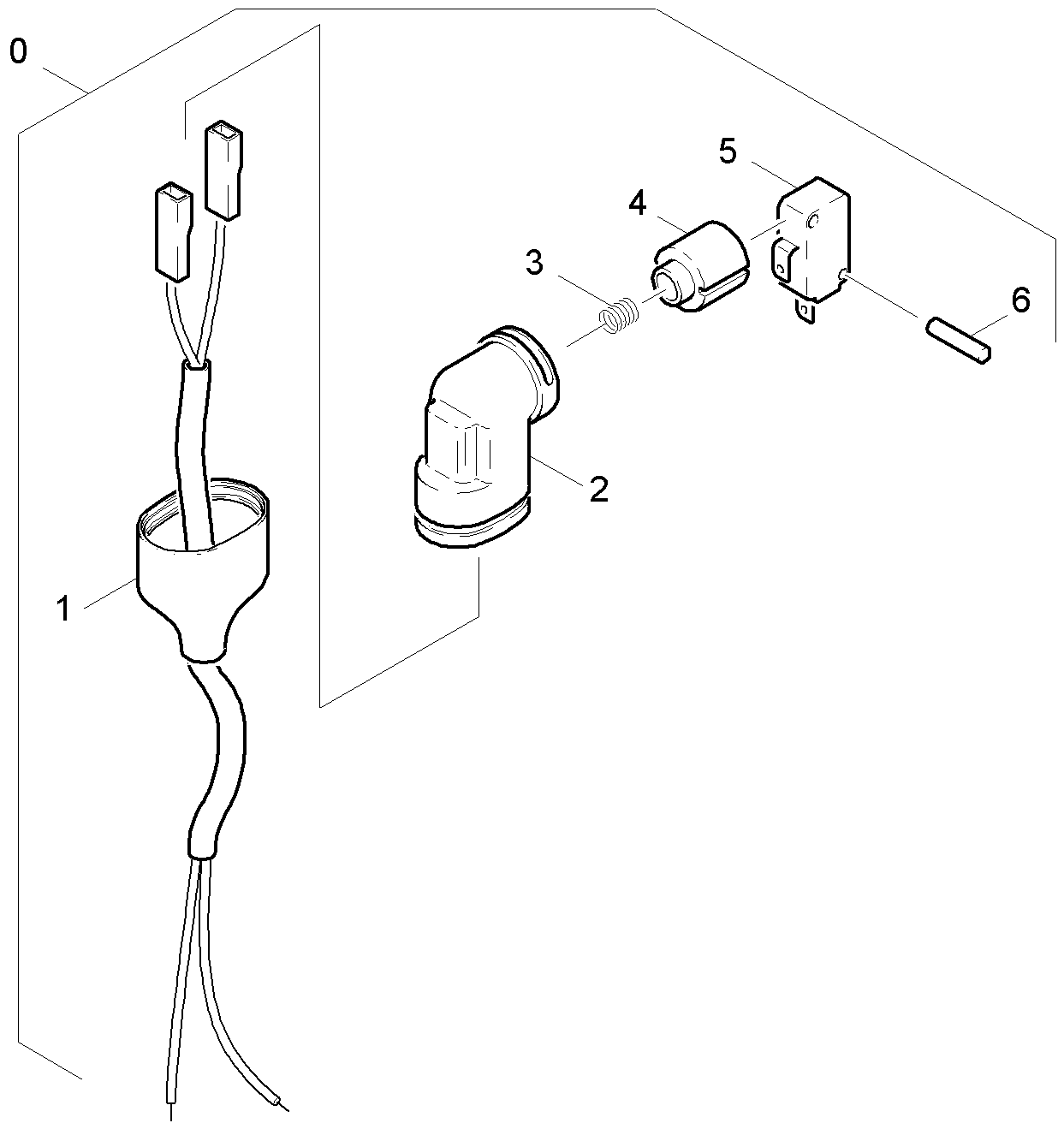 0
5
4
3
6
2
1