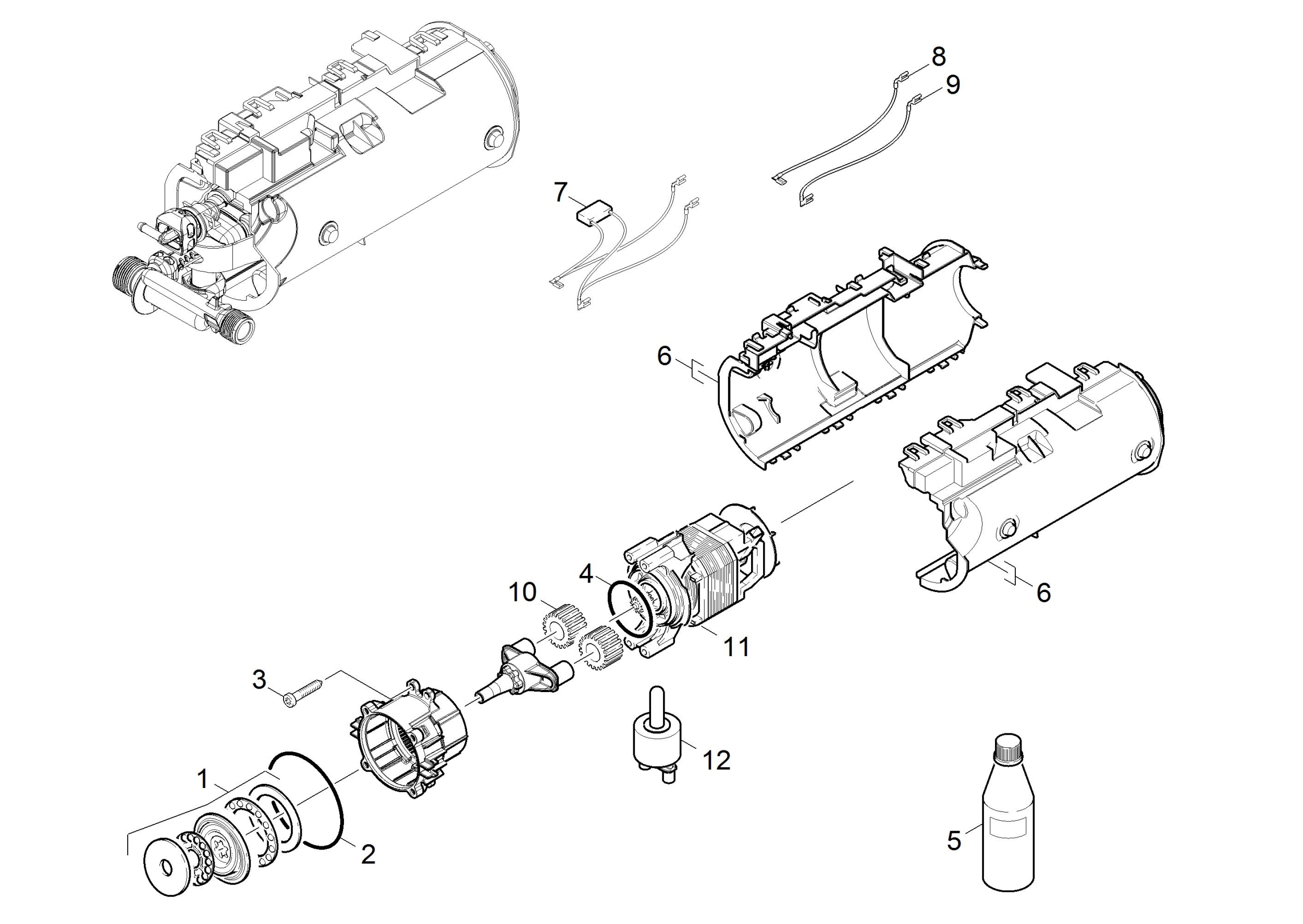 8
9
7
6
6
4
10
11
3
12
1
2
5