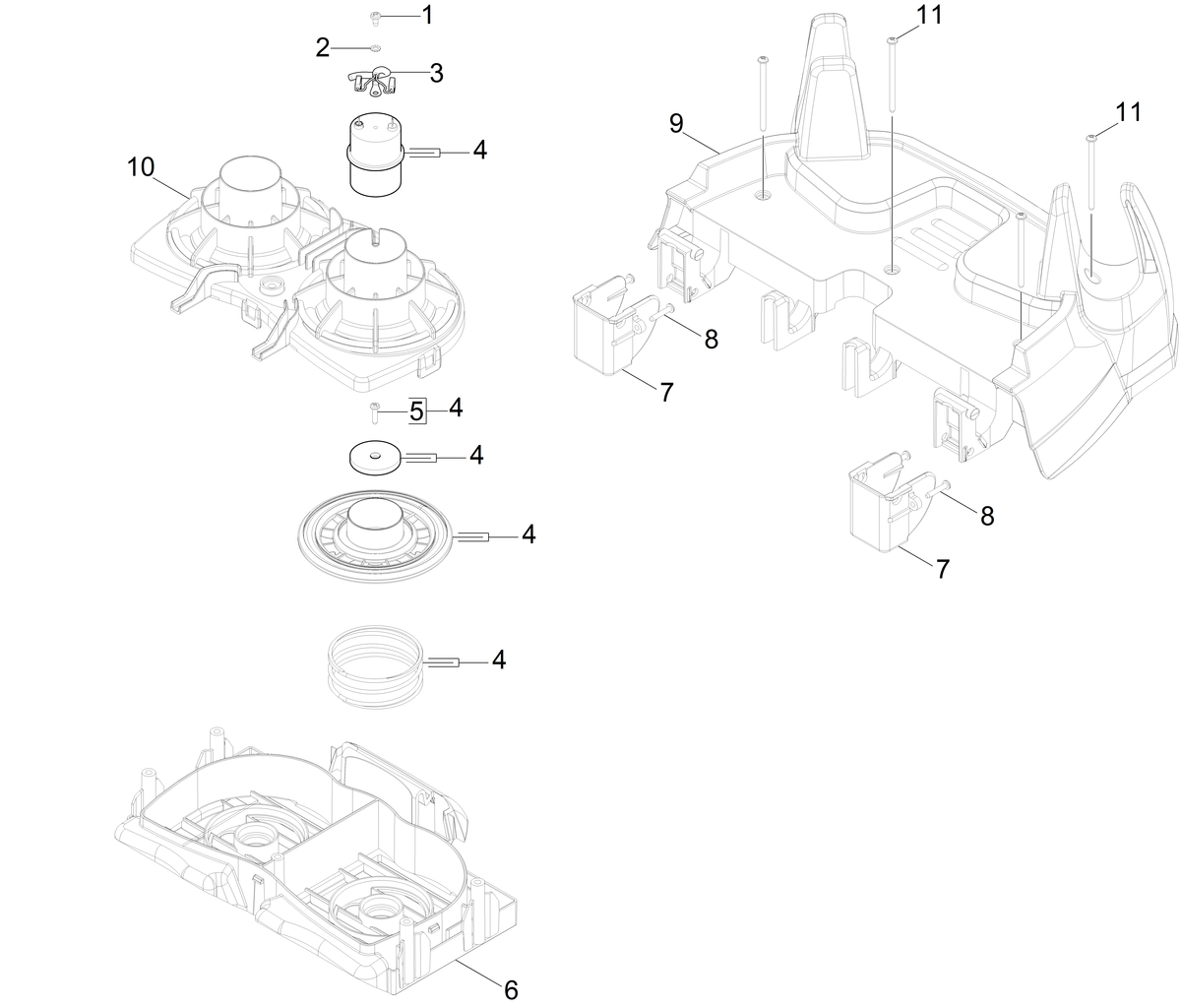 1
2
3
4
10
5
4
4
4
4
6
11
9
11
8
7
8
7