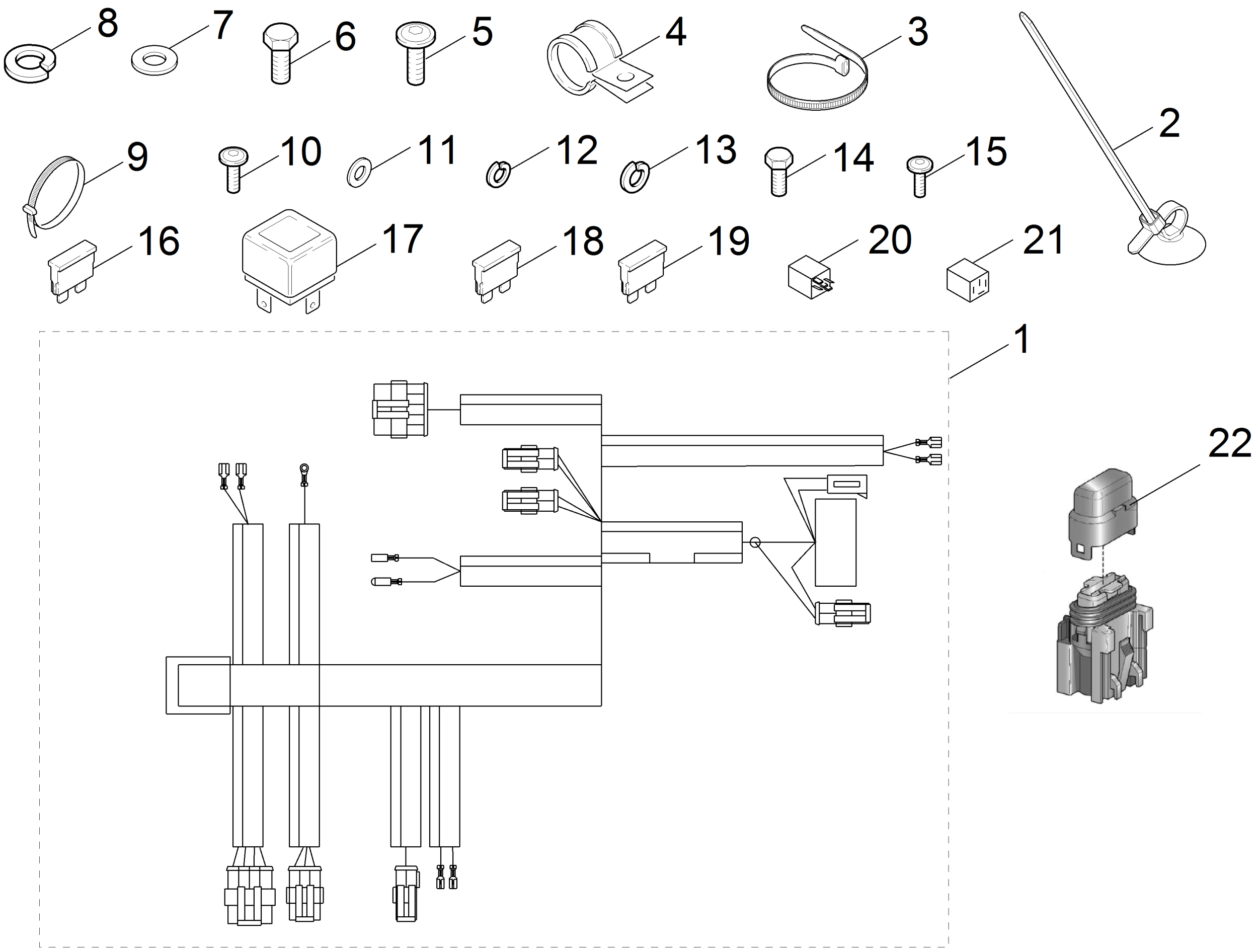 8
7
6
5
4
3
2
9
10
11
12
13
14
15
16
17
18
19
20
21
1
22