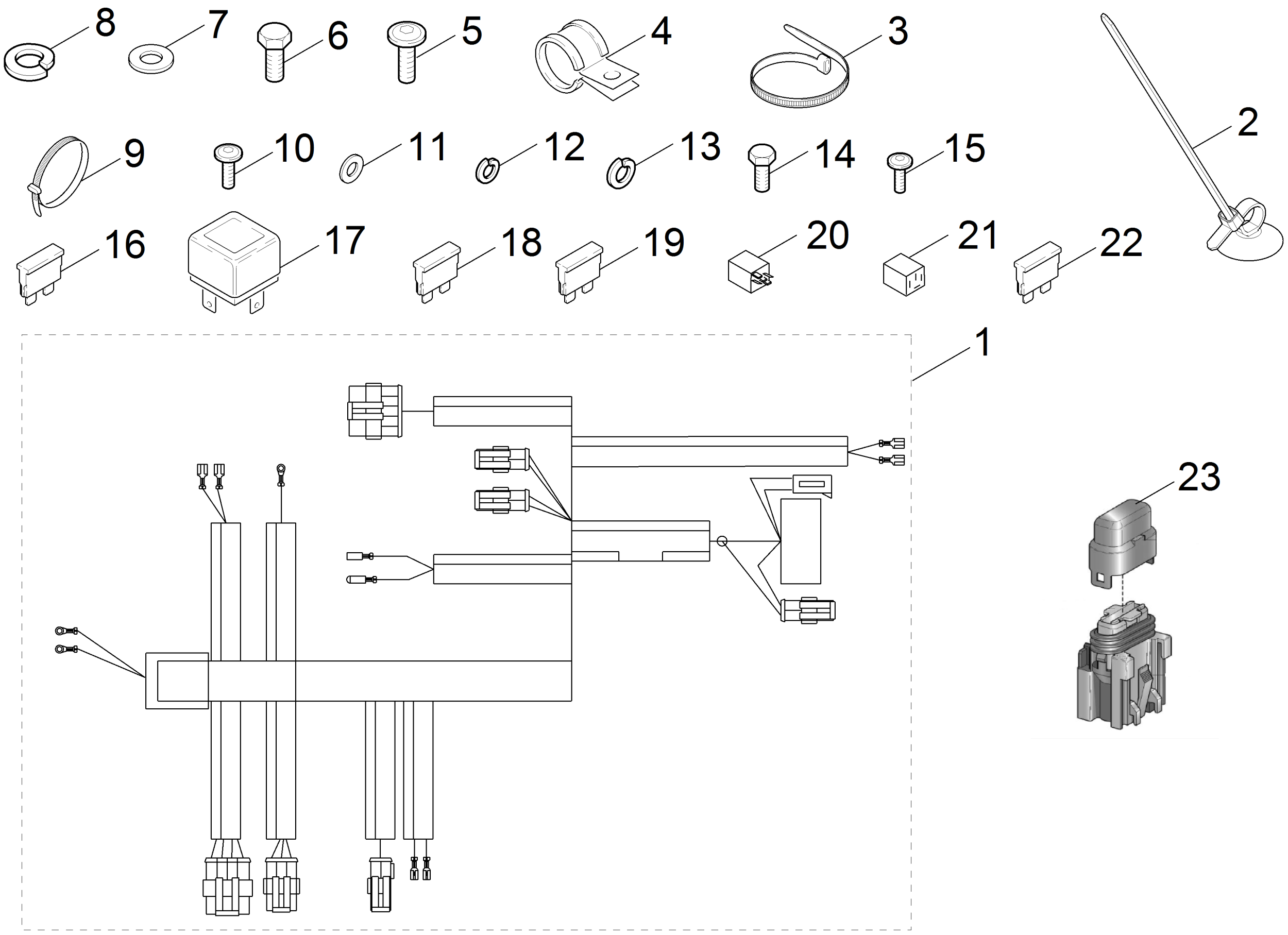 8
7
6
5
4
3
2
9
10
11
12
13
14
15
16
17
18
19
20
21
22
1
23