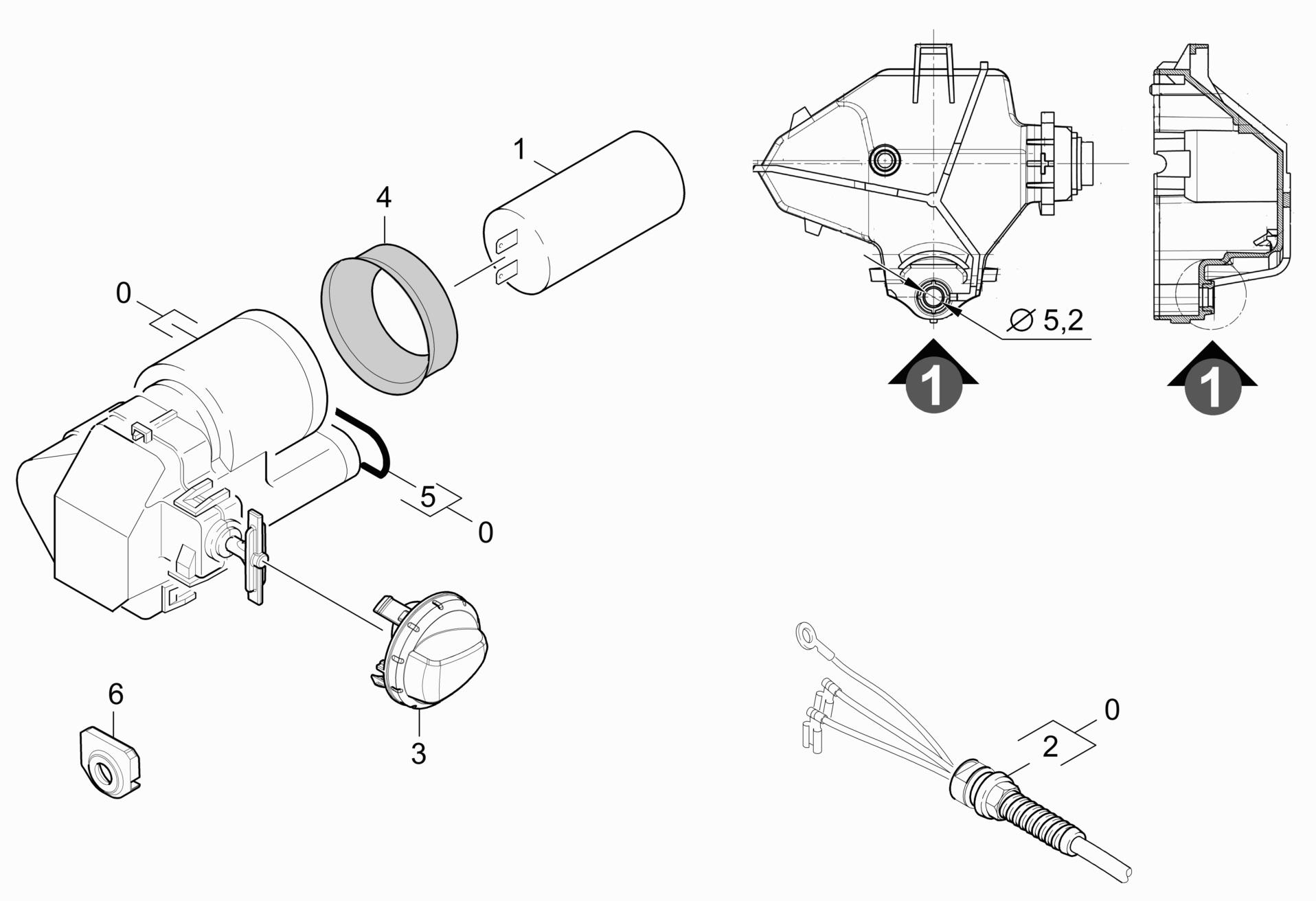 1
4
0
5
0
6
3
$\varnothing$ 5,2
1
1
0
2