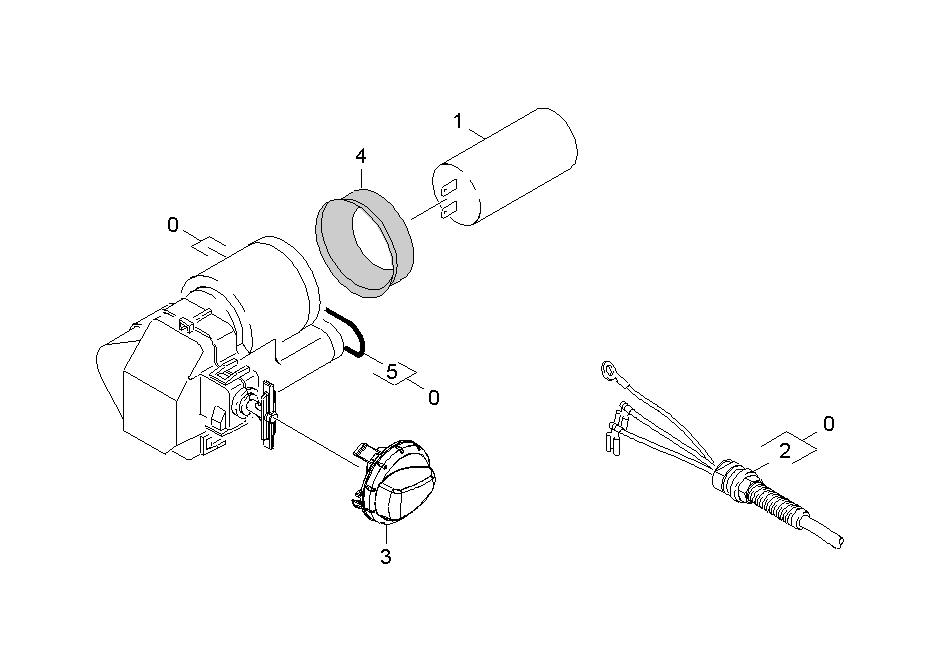 1
4
0
5
0
0
2
3