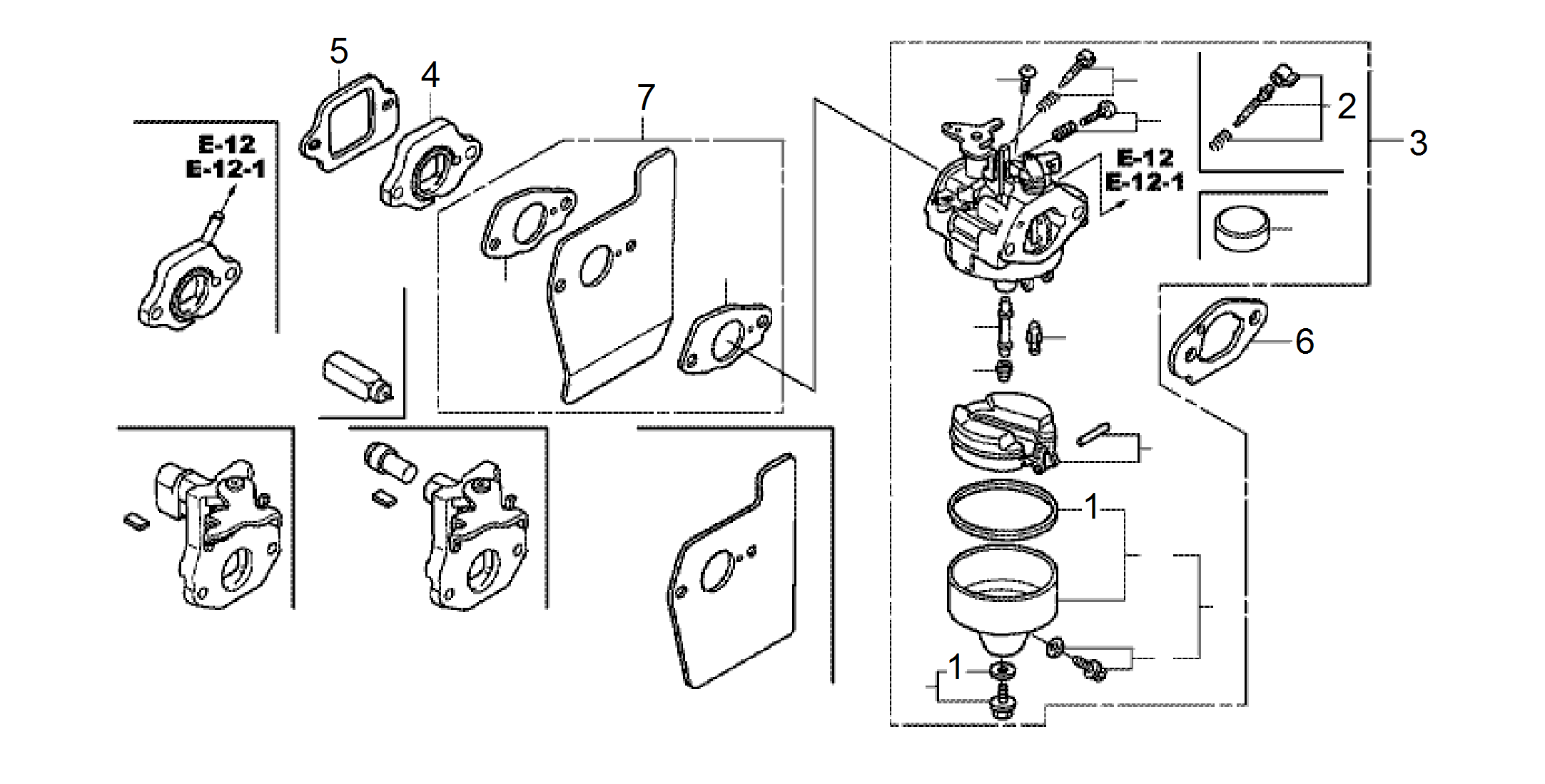 5
4
7
E-12
E-12-1
2
3
E-12
E-12-1
6
1
1