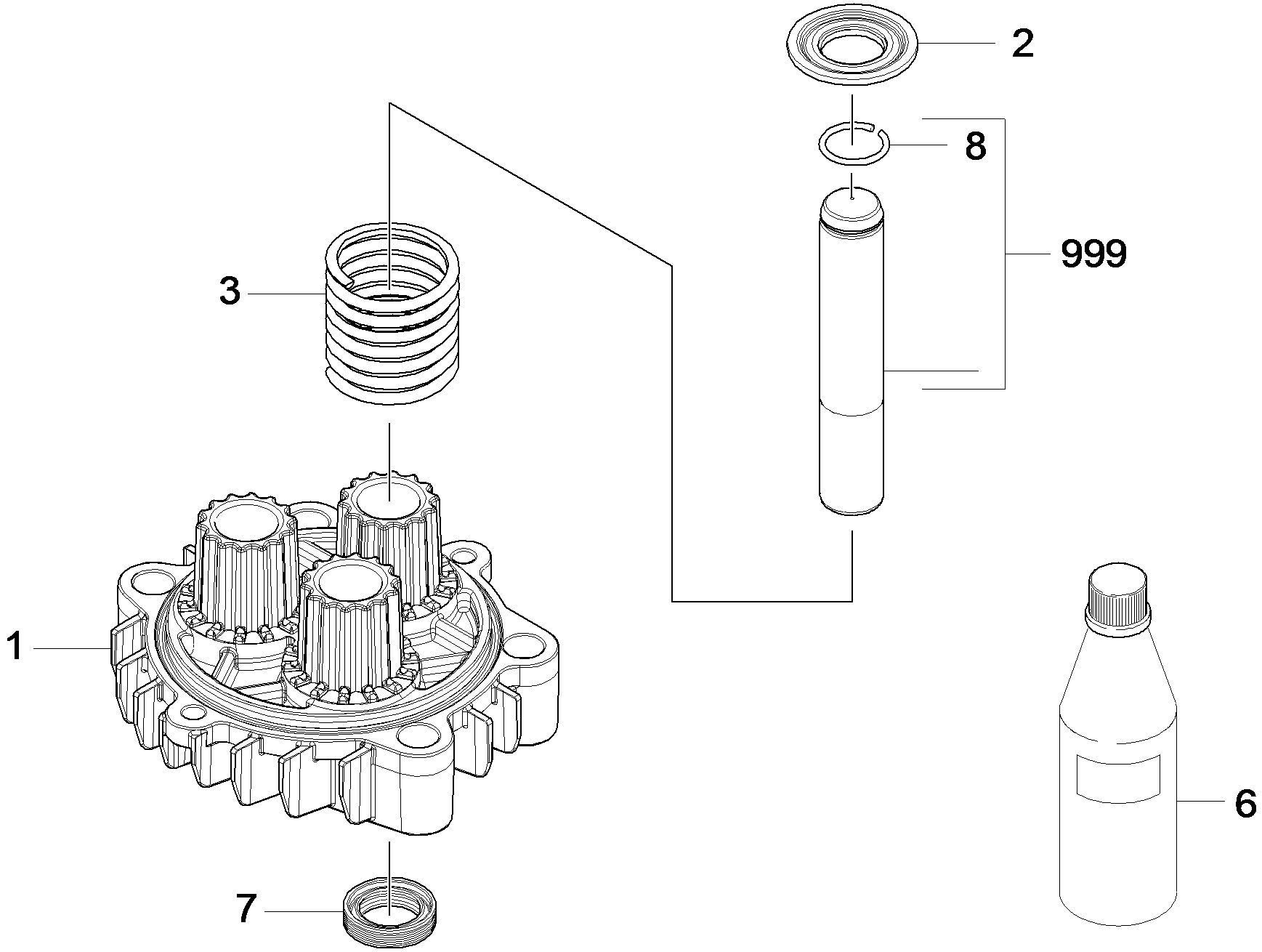 2

8

999

3

1

6

7