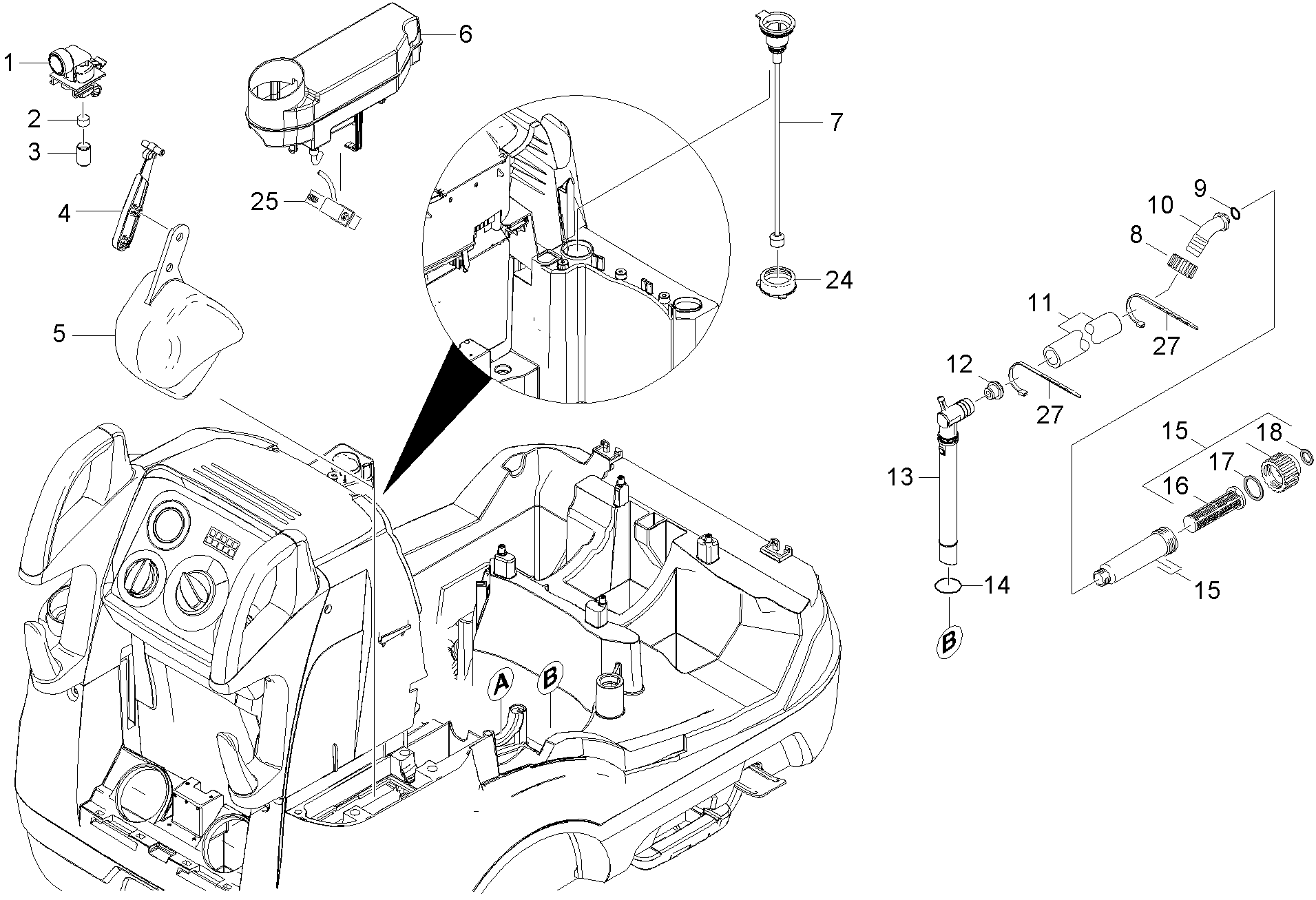 1
2
3
4
5
6
25
7
24
9
10
8
11
27
12
27
13
14
B
15
18
17
16
15
A
B