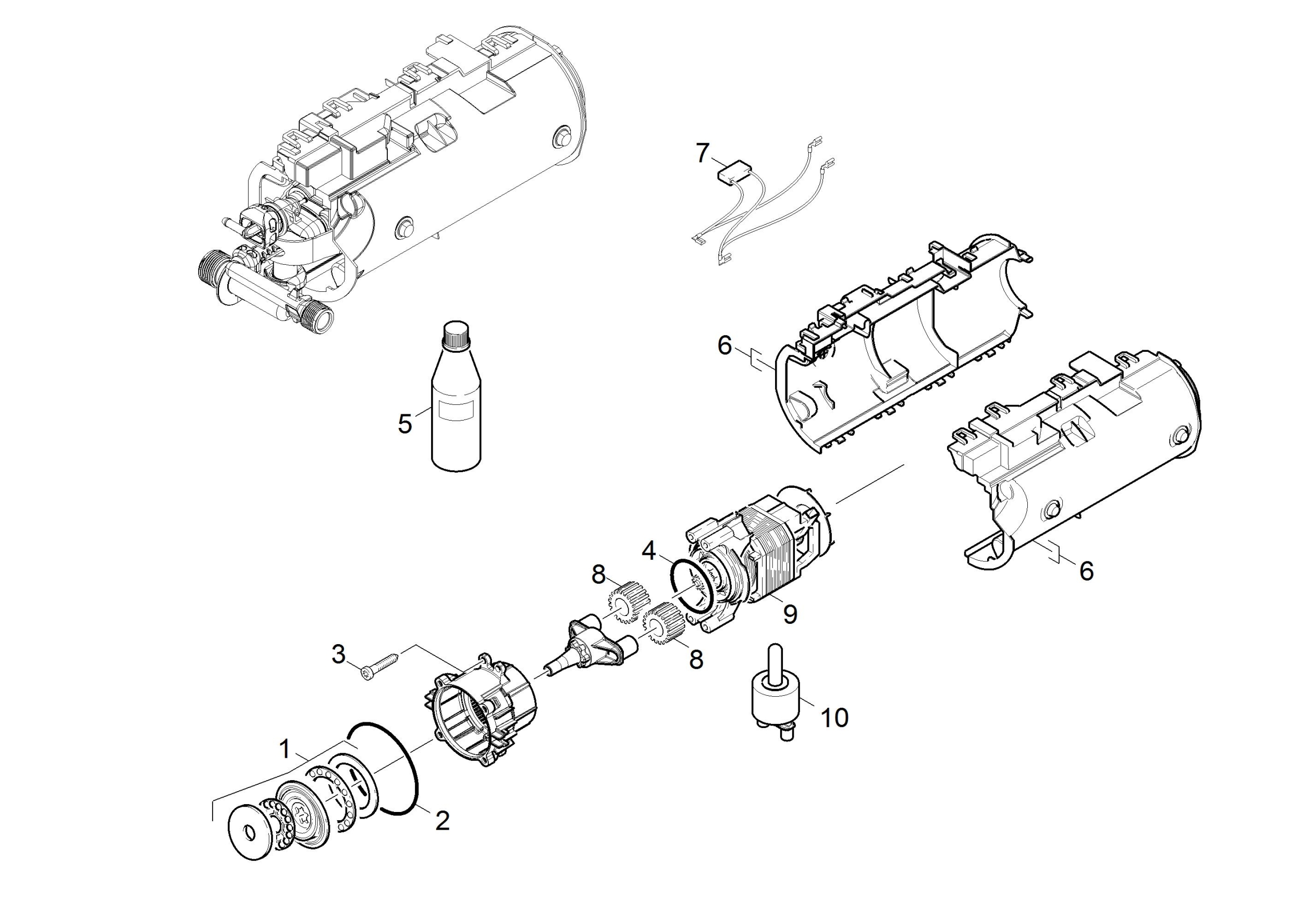 7

6

5

6

4

8

9

8

3

10

1

2