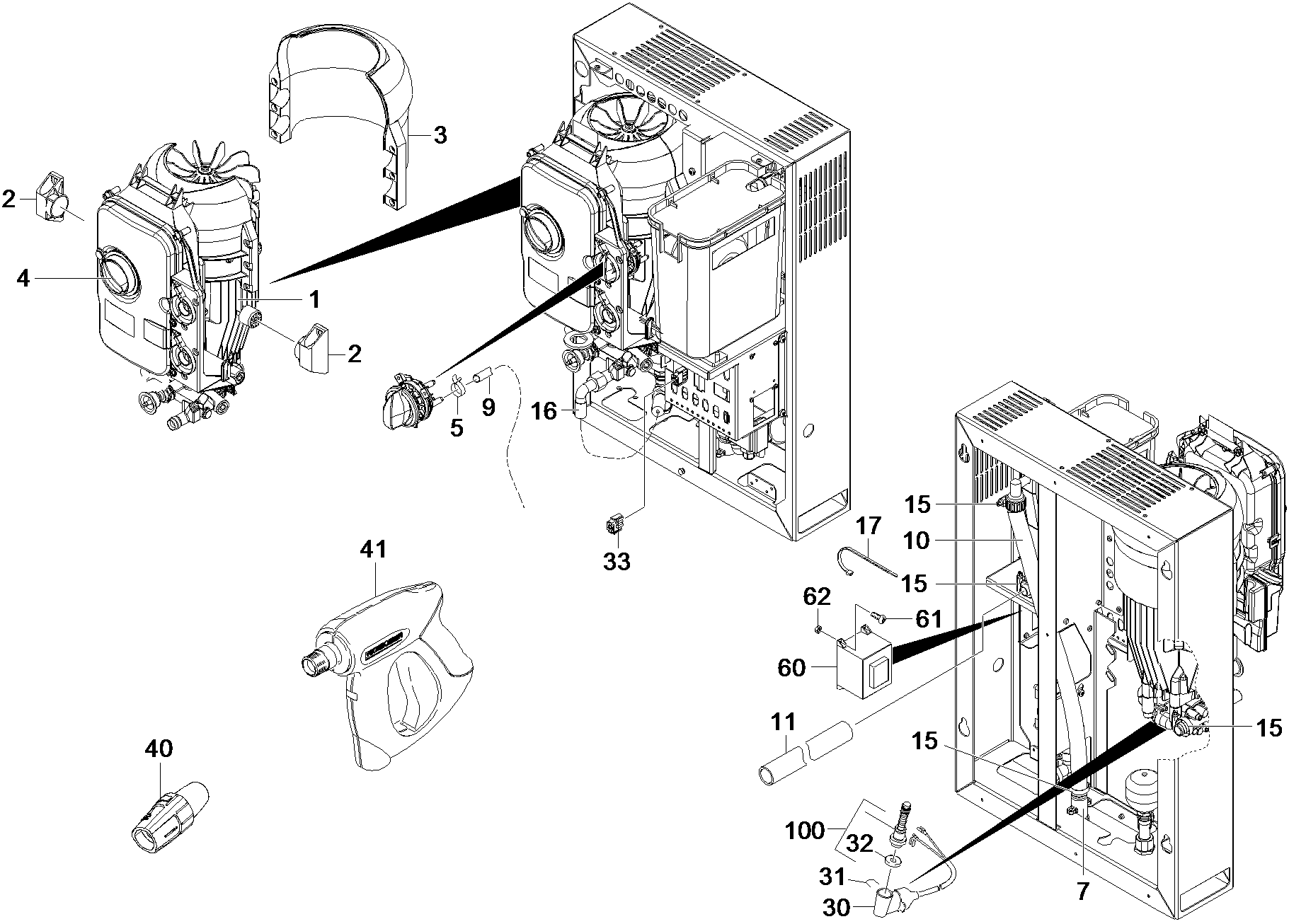 3
2
4
1
2
5
9
16
33
41
40
15
17
10
15
62
61
60
11
15
15
100
32
31
30
7