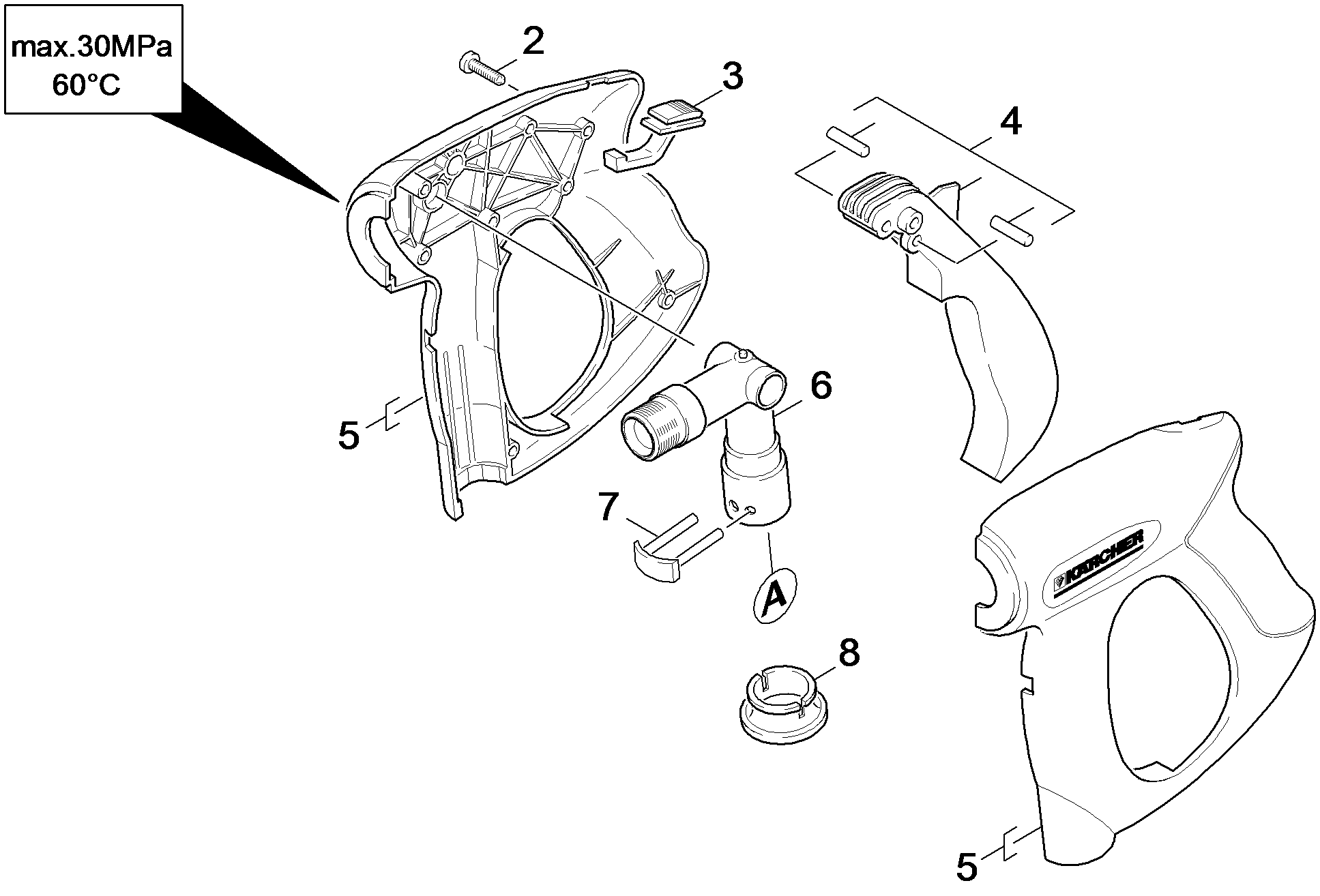 max.30MPa
60°C

2
3
4
5
6
7
A
8
KÄRCHER
5