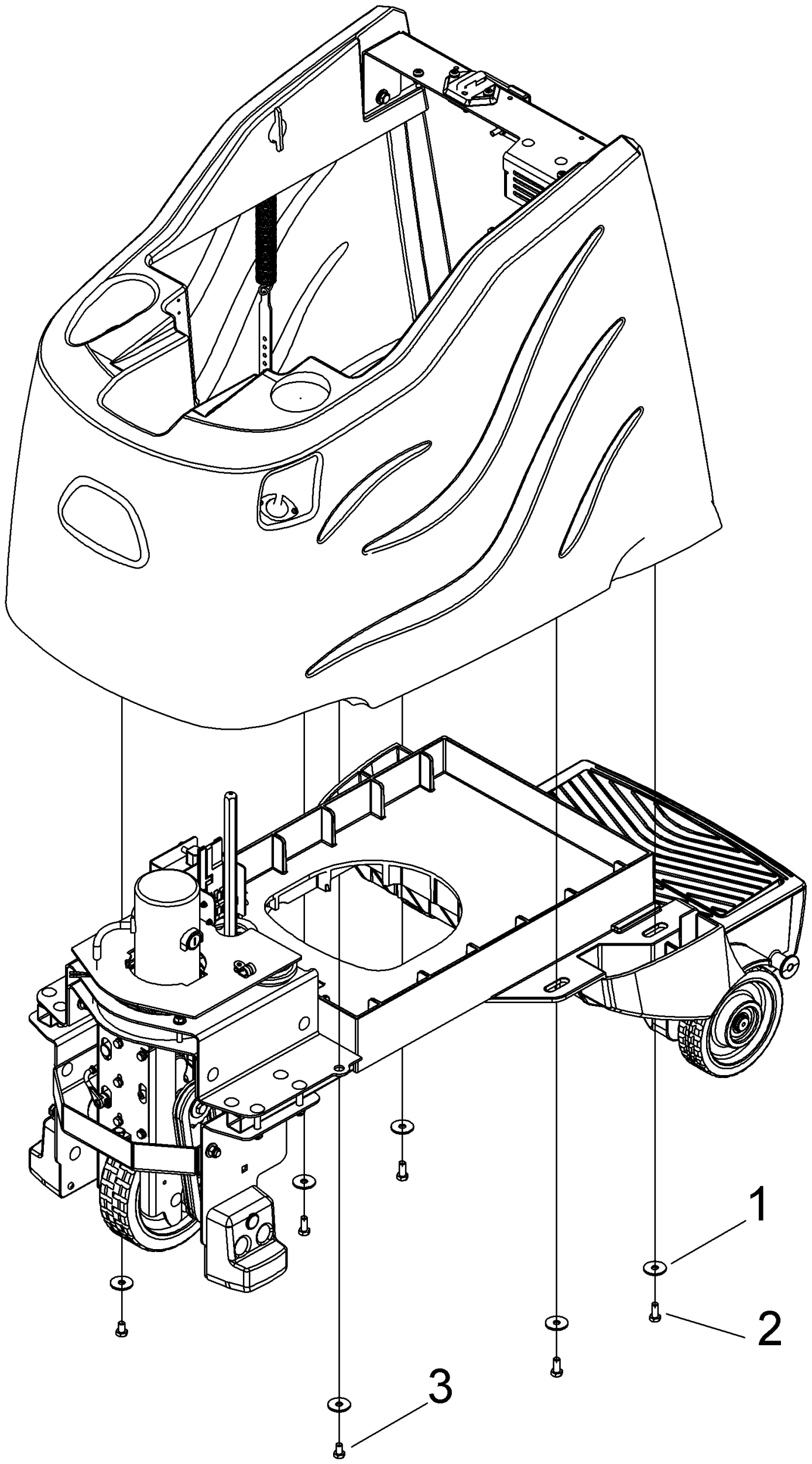 1
2
3