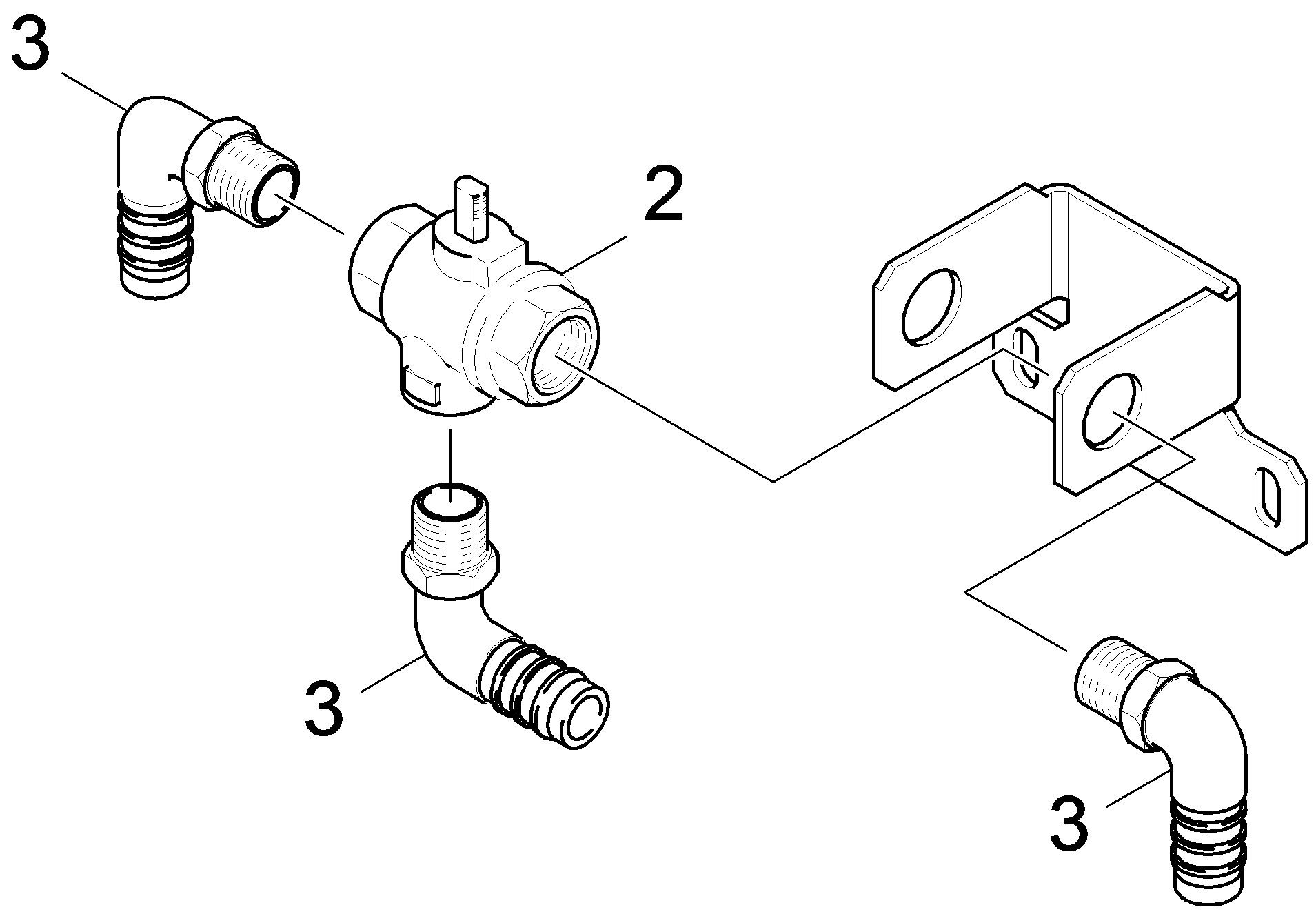 3
2
3
3