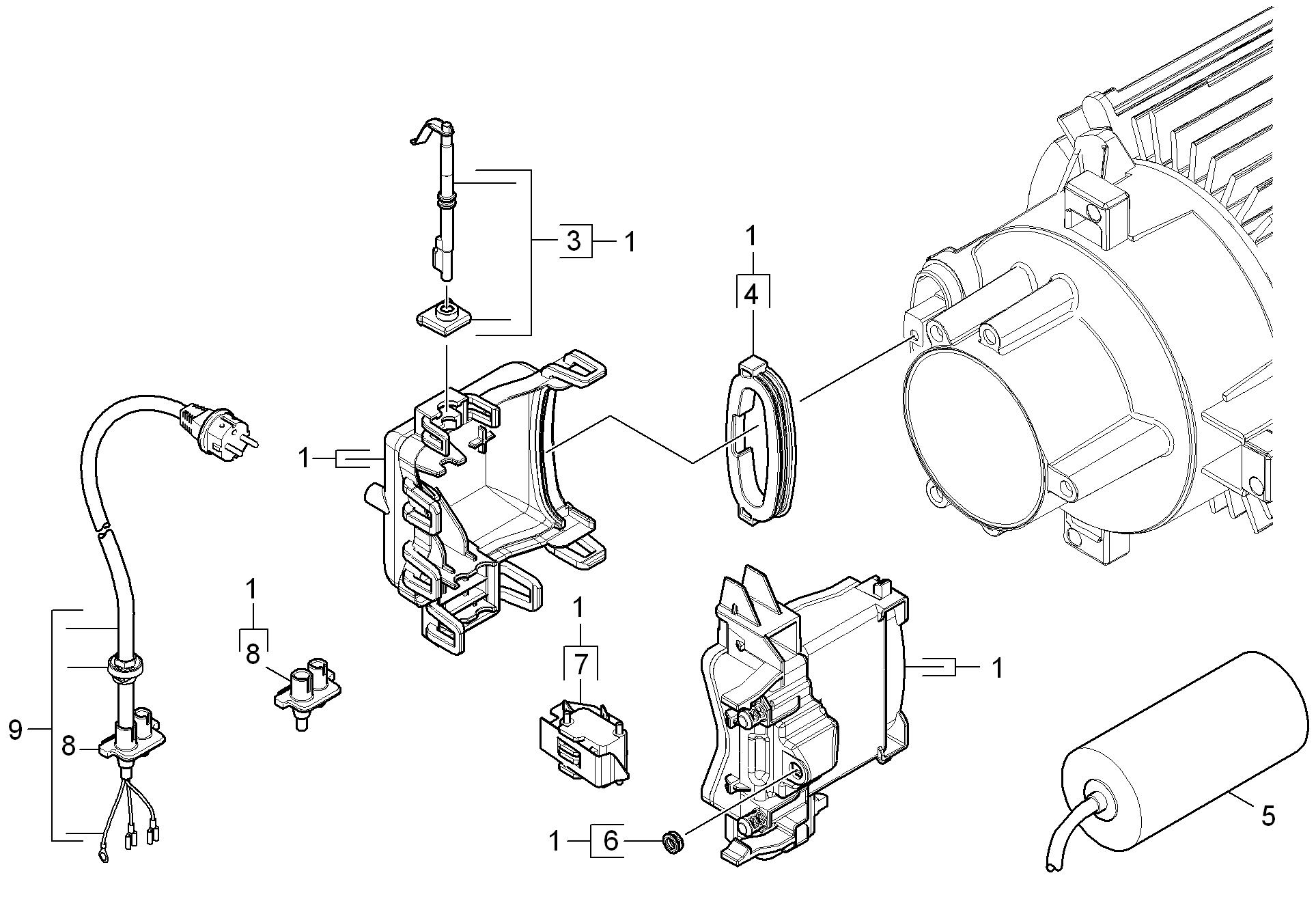 3
1
1
4
1
1
8
1
7
1
9
8
1
6
5