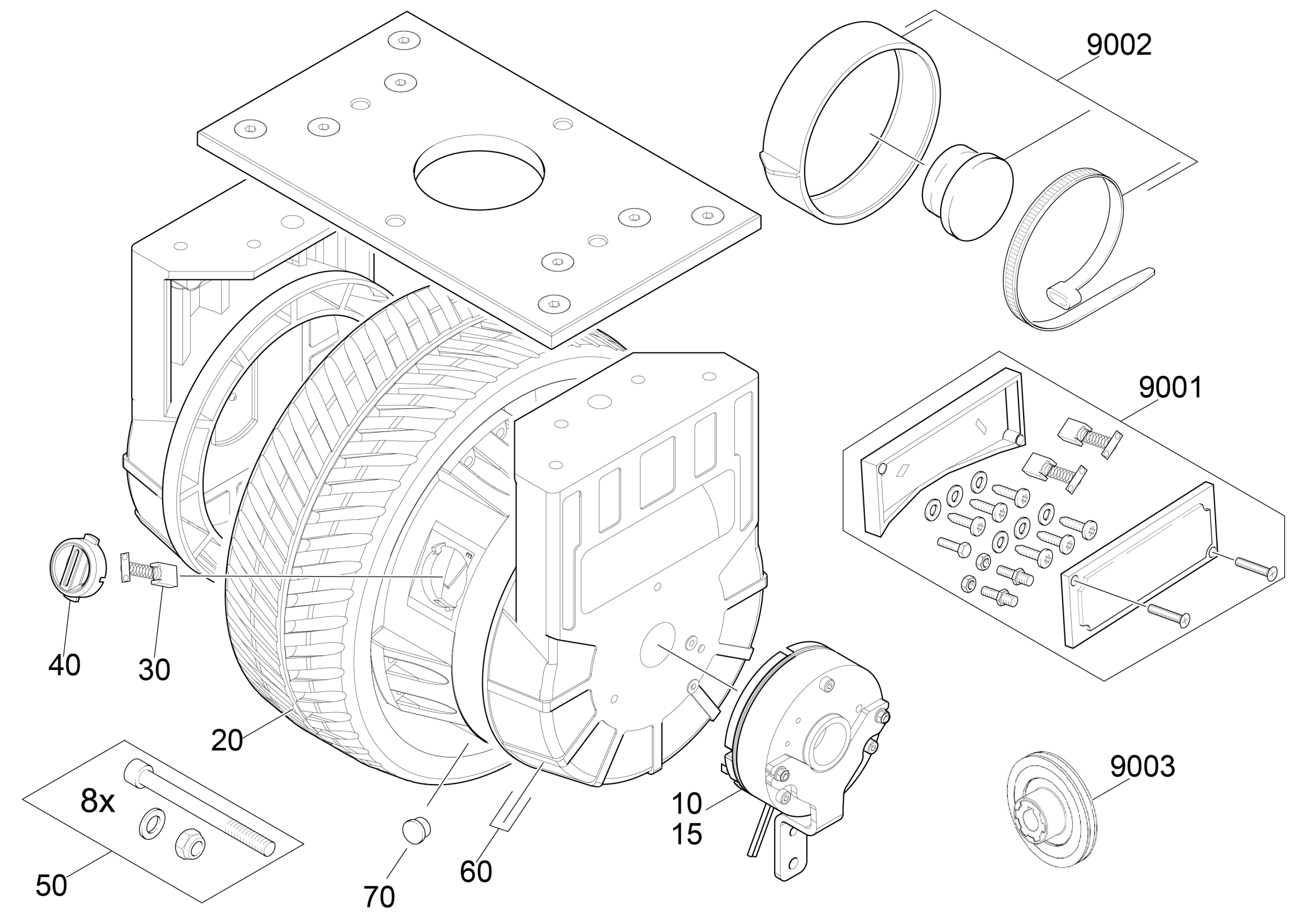 9002

9001

40

30

20

8x

50

70

60

10
15

9003