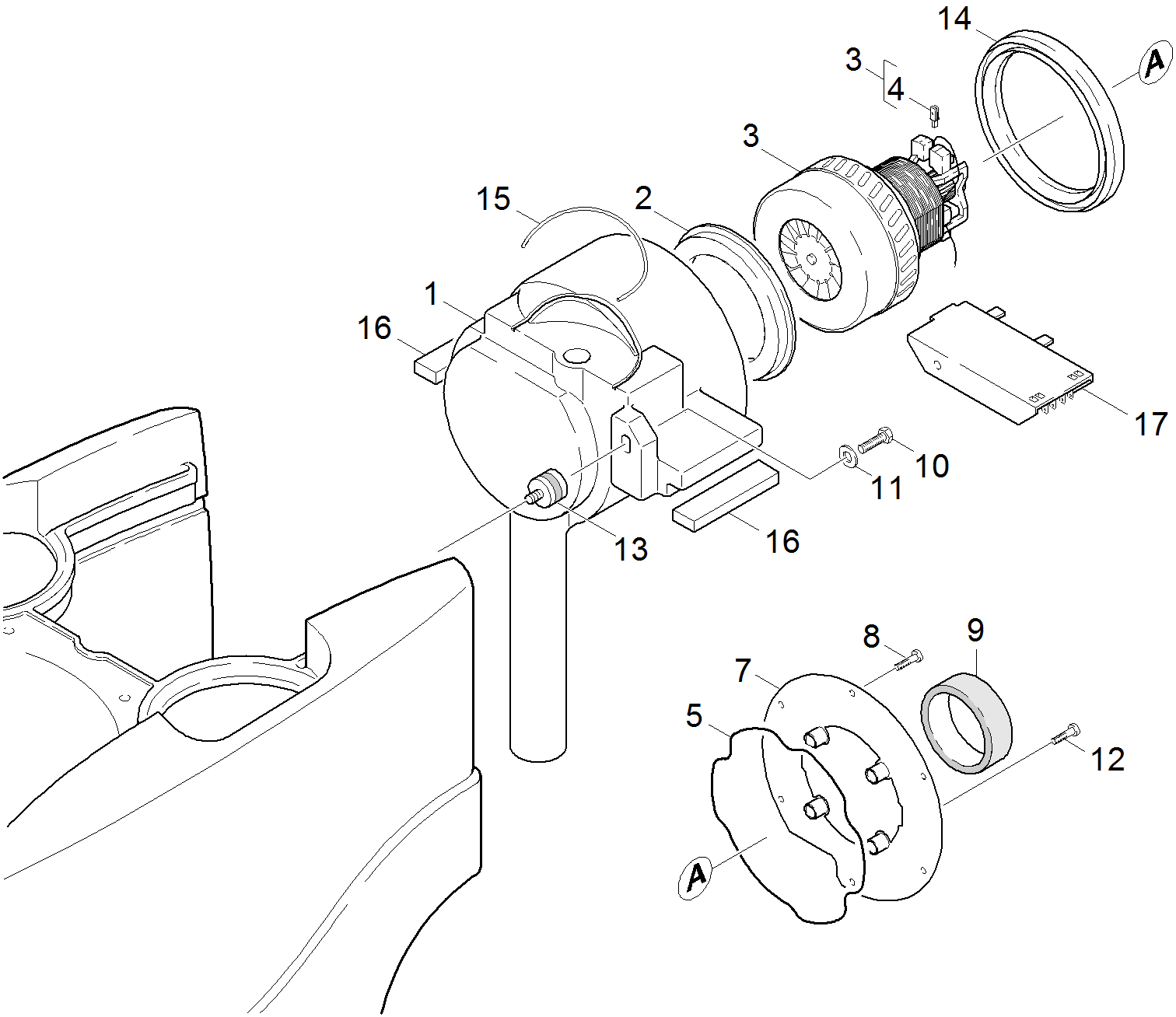 14
A
3
4
3
15
2
1
16
17
10
11
13
16
8
9
7
5
12
A