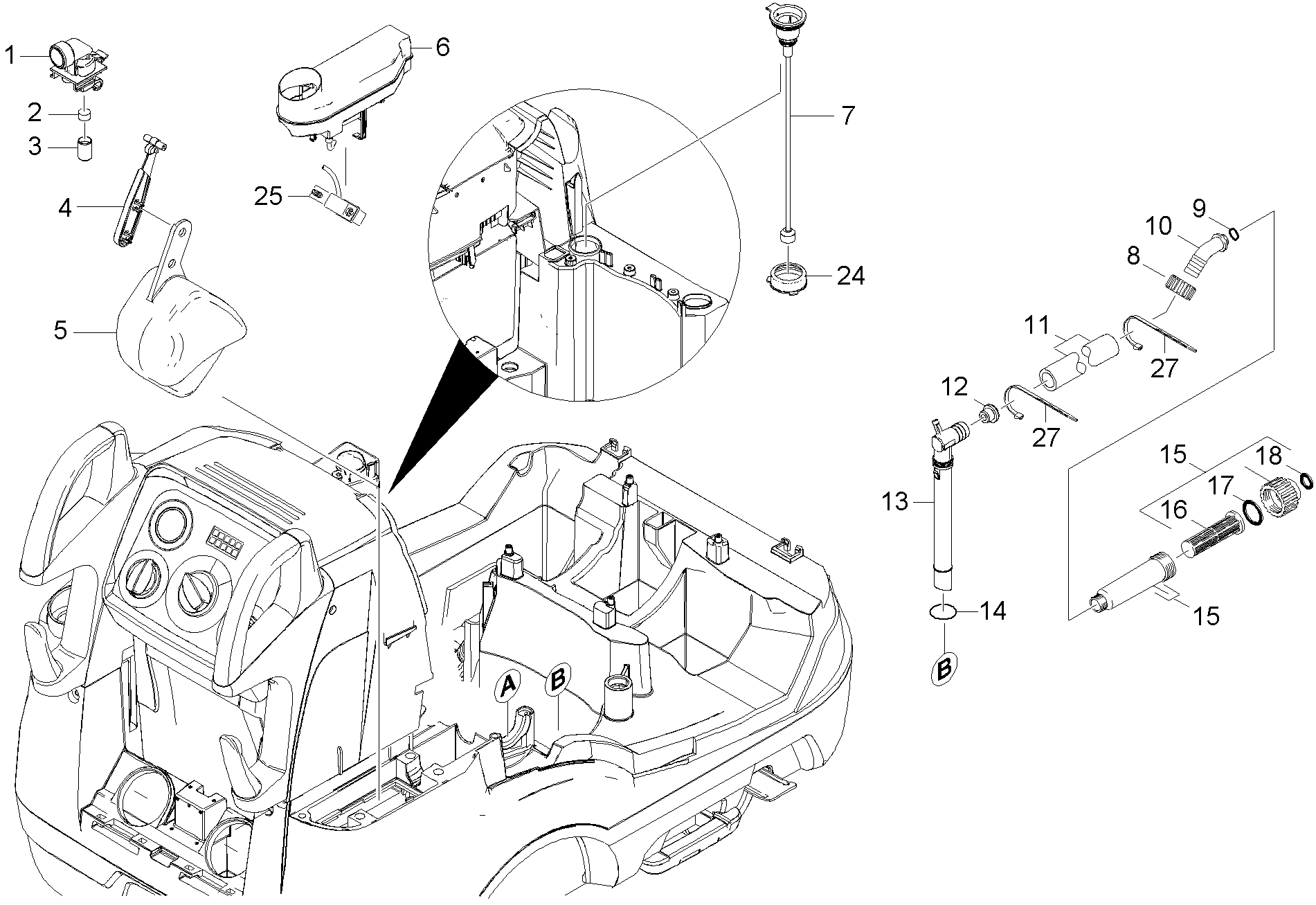 1
2
3
4
5
6
25
7
24
9
10
8
11
27
12
27
13
14
B
15
18
17
16
15
A
B