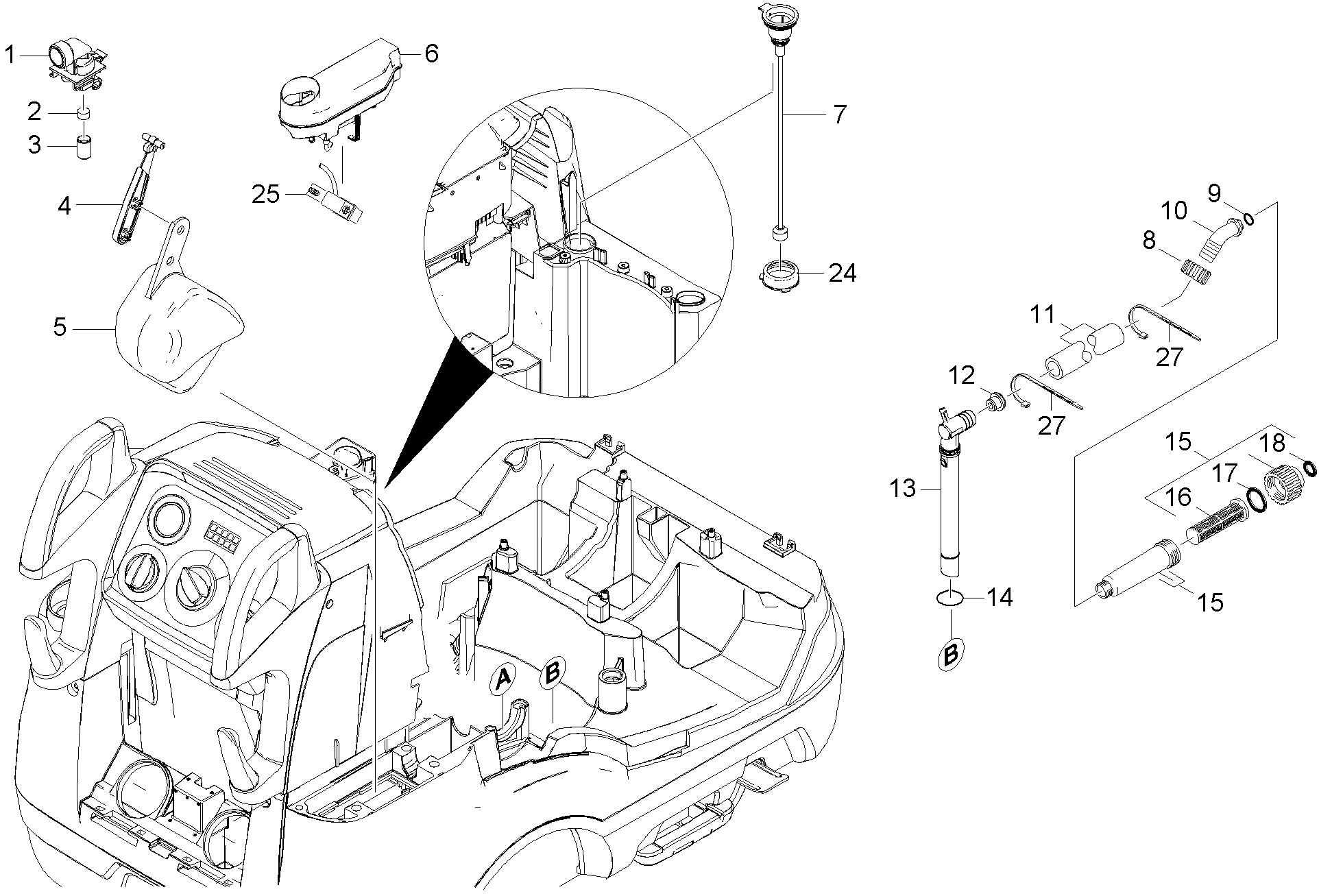 1
2
3
4
5
6
25
7
24
9
10
8
11
27
12
27
13
14
B
15
18
17
16
15
A
B