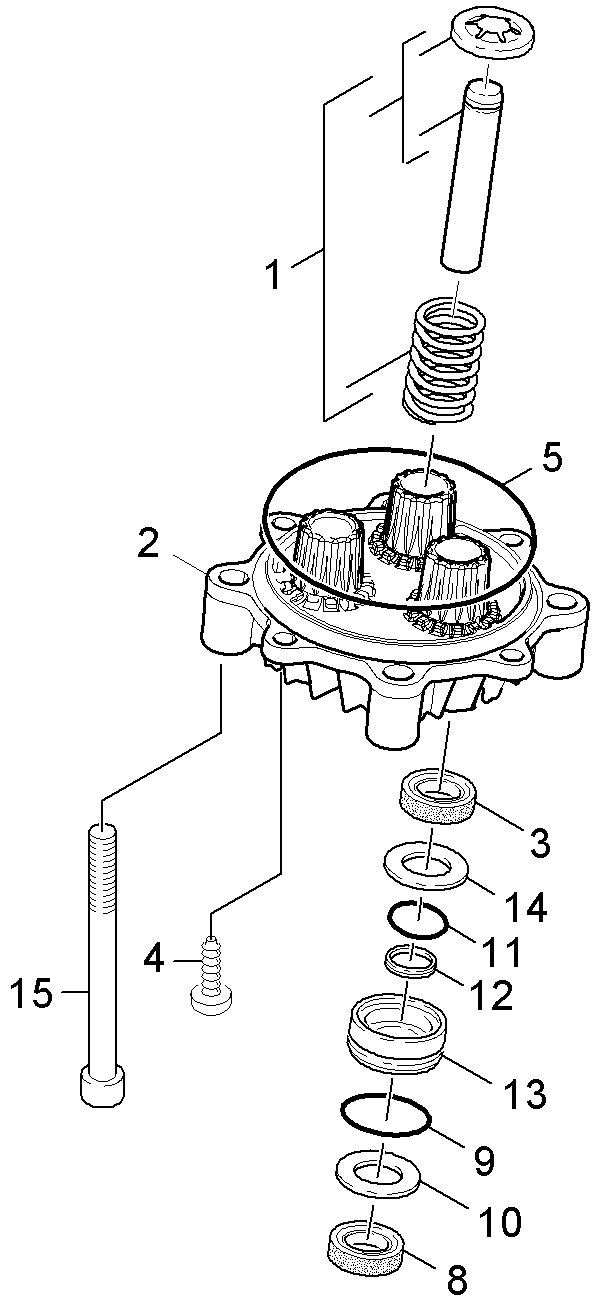 1
5
2
3
14
11
4
12
15
13
9
10
8