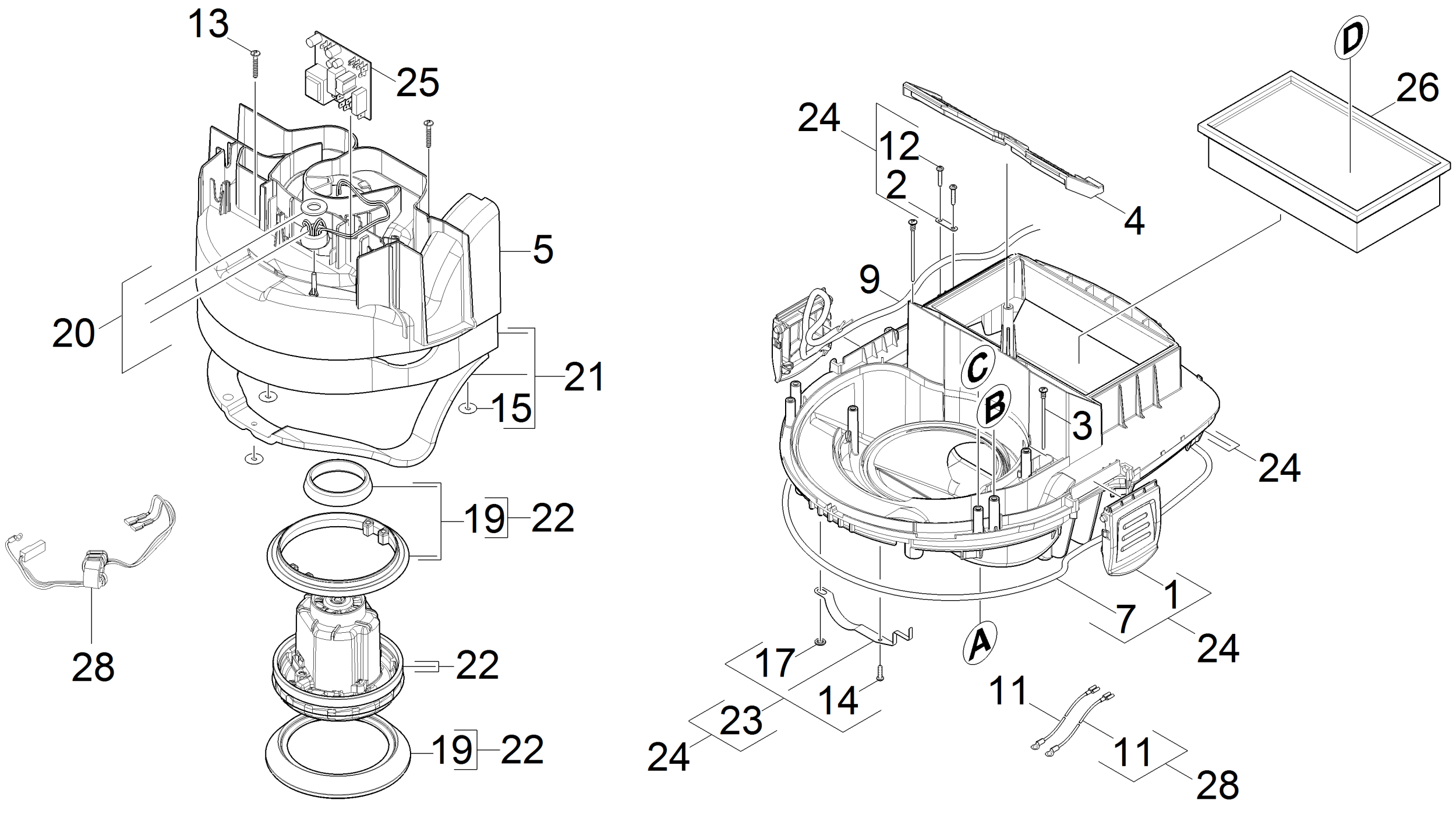 13
25
5
20
21
15
19
22
28
22
19
22
D
26
24
12
2
4
9
C
B
3
24
1
7
24
A
17
14
23
24
11
11
28