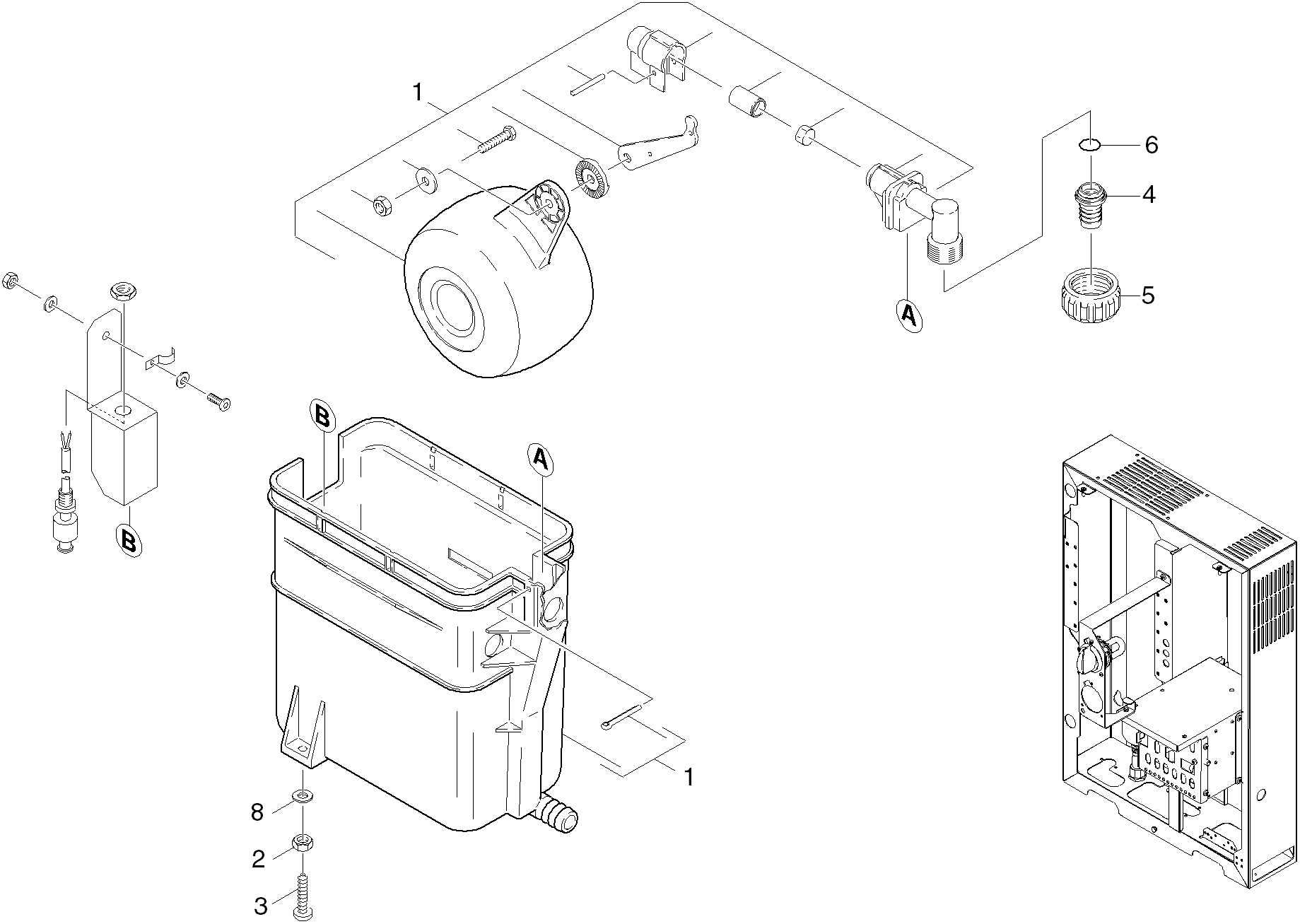 1

6

4

5

A

B

A

B

1

8

2

3