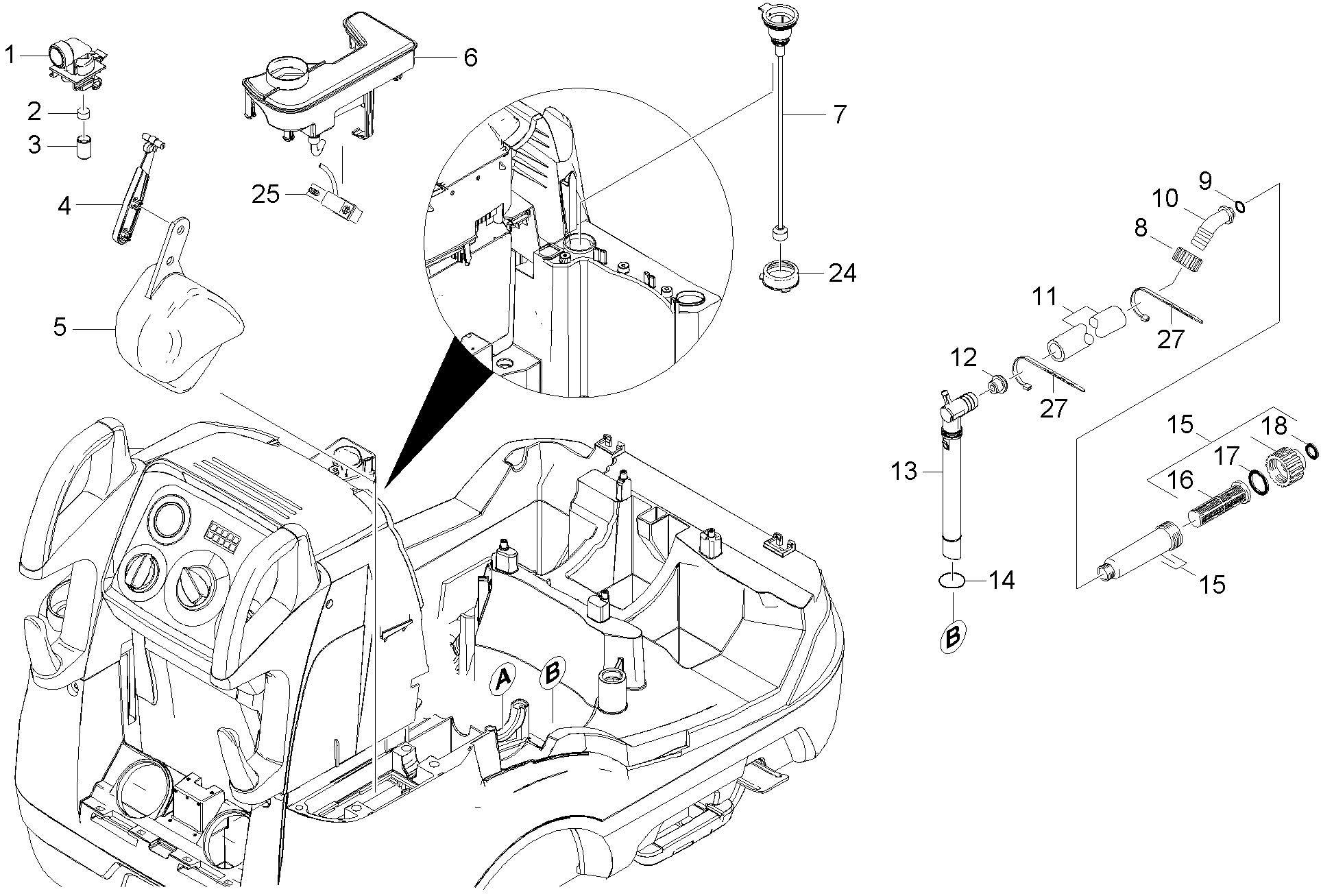 1
2
3
4
5
6
25
7
24
9
10
8
11
27
12
27
13
14
B
15
18
17
16
15
A
B