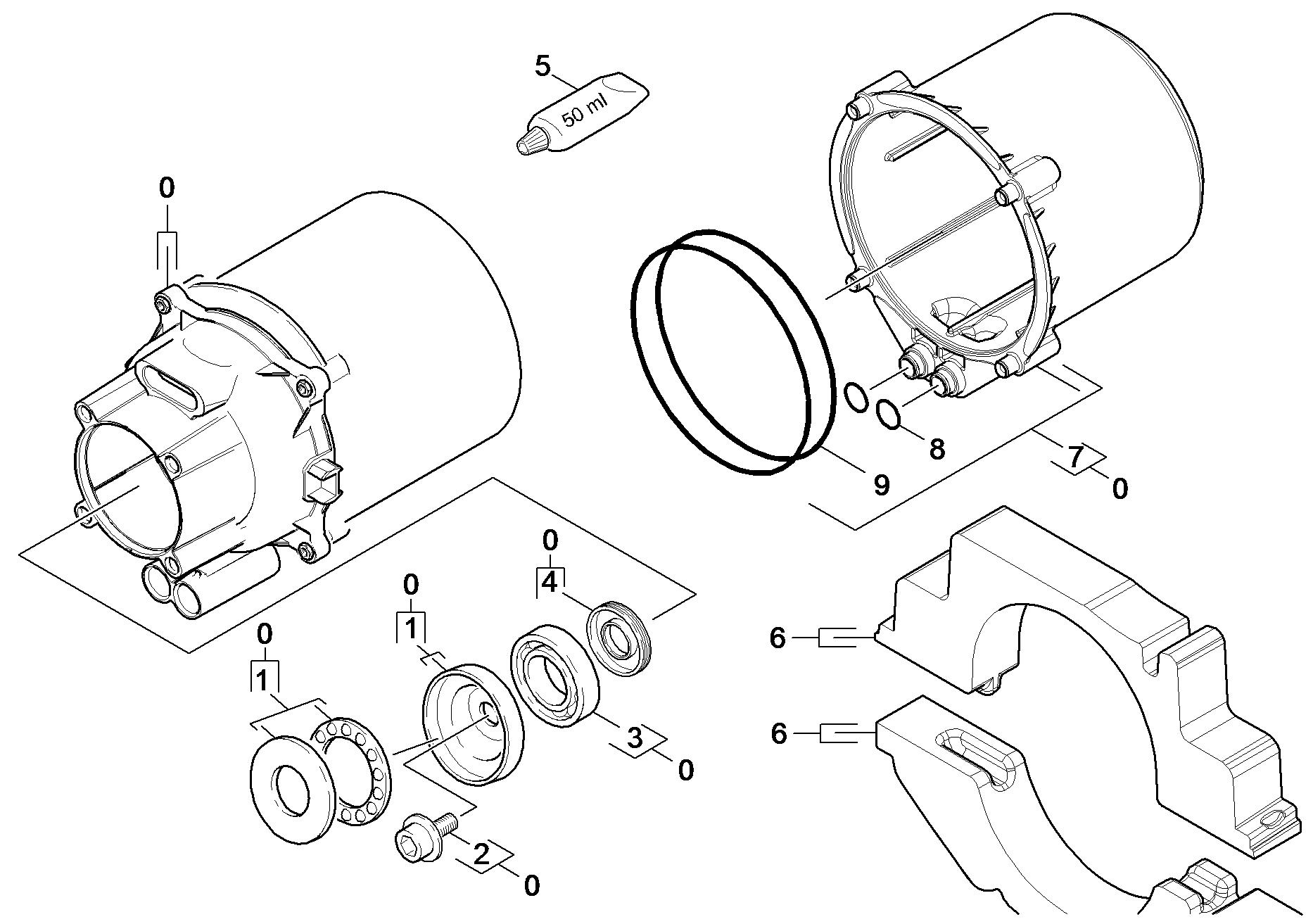 5
50 ml
0
8
7
0
9
0
4
0
1
0
1
6
3
0
6
2
0