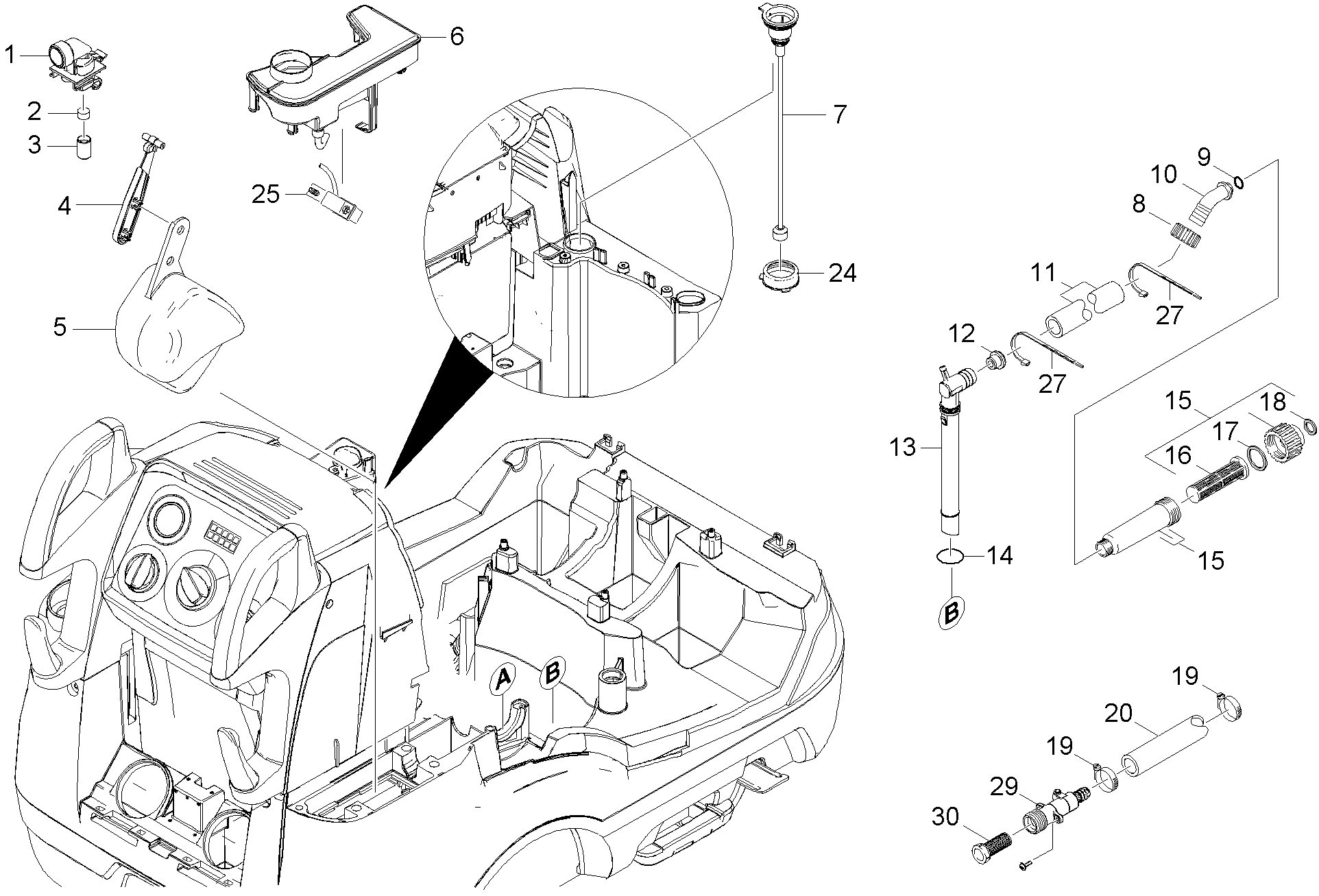 1
2
3
4
5
6
25
7
24
9
10
8
11
27
12
27
13
14
B
15
18
17
16
15
A
B
19
20
19
29
30