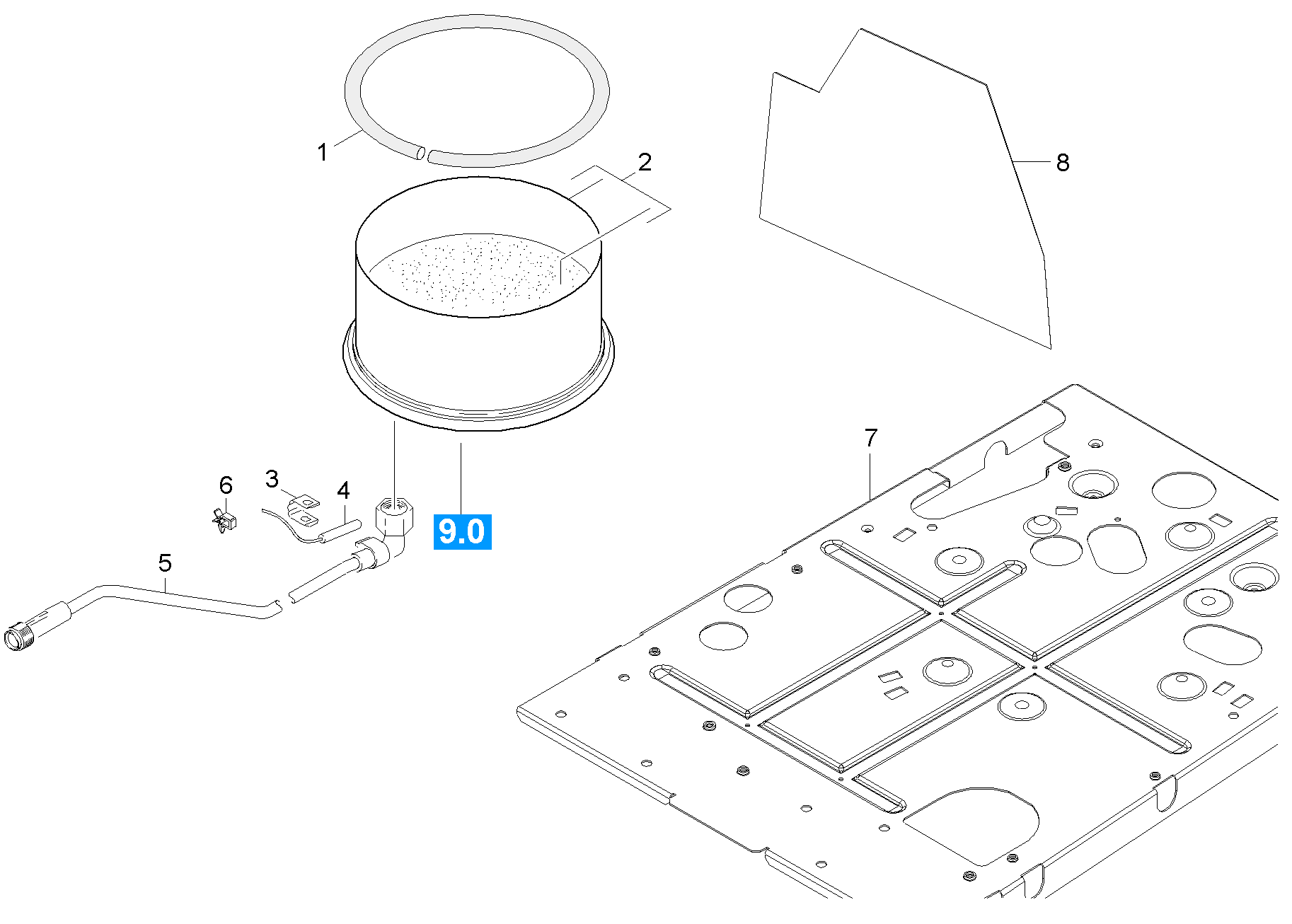 1
2
8
7
6
3
4
9.0
5