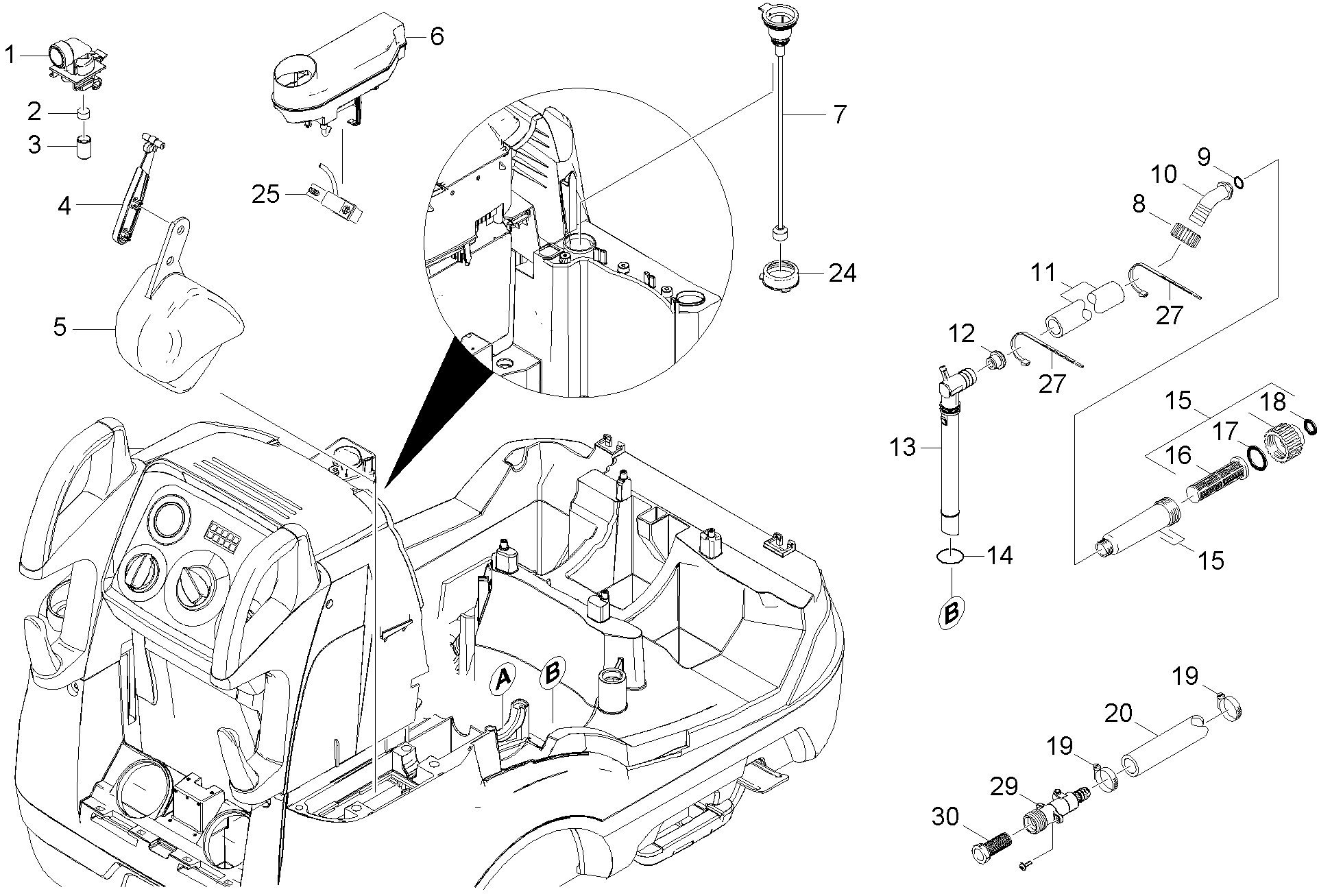 1
2
3
4
5
6
25
7
24
9
10
8
11
27
12
27
13
14
B
15
18
17
16
15
A
B
19
20
19
29
30