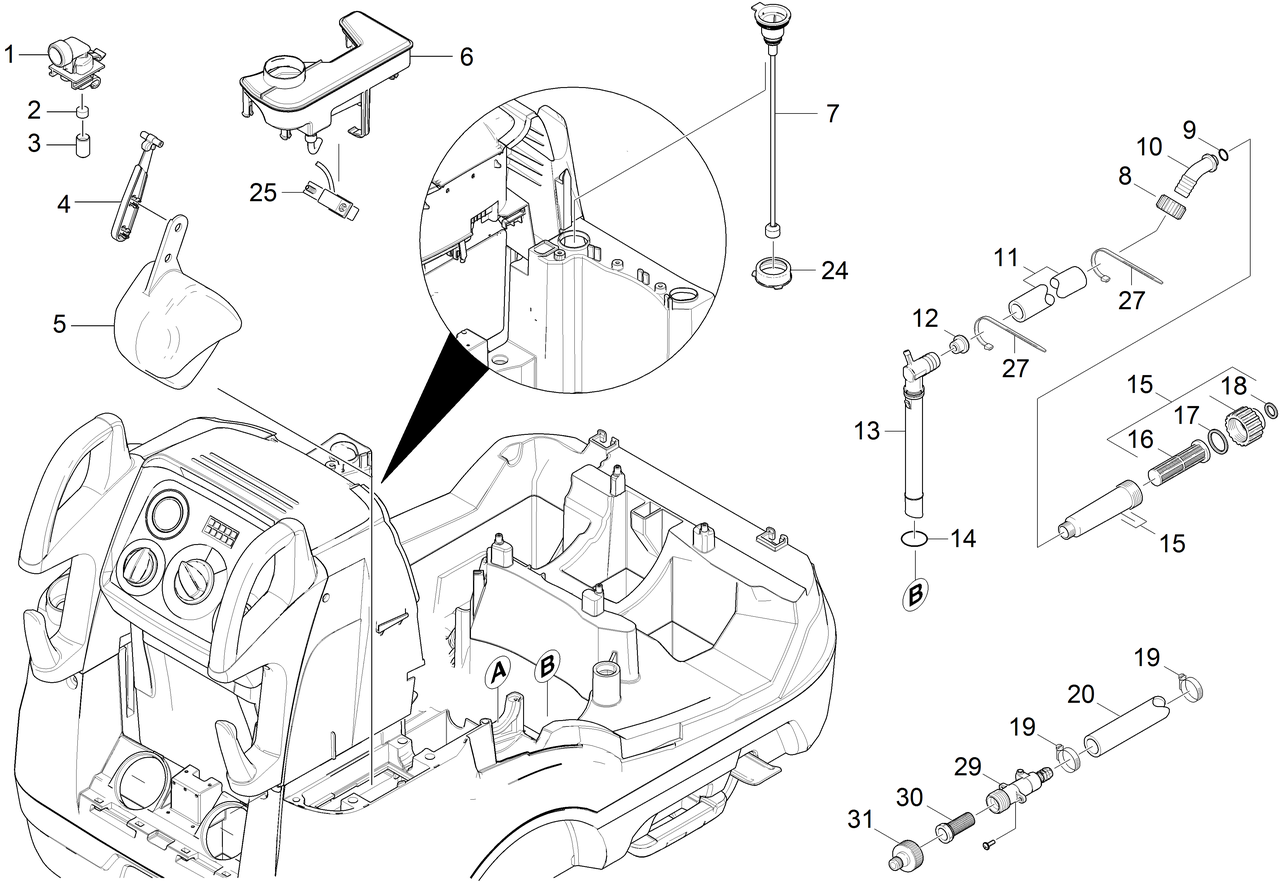 1
2
3
4
5
6
25
7
24
9
10
8
11
27
12
27
13
14
B
15
18
17
16
15
A
B
19
20
19
29
30
31