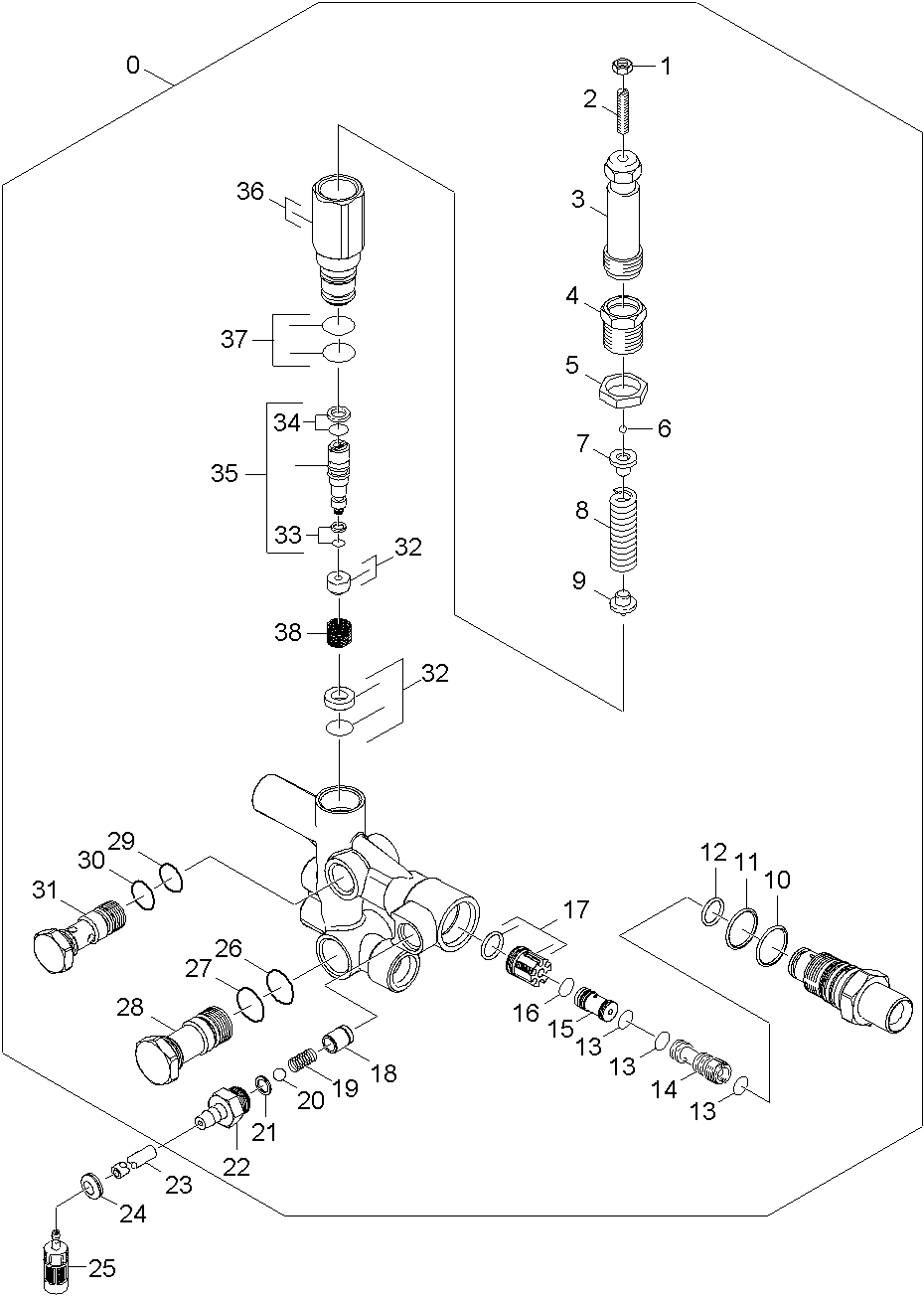 0
1
2
3
4
5
6
7
8
9
36
37
34
35
33
32
38
32
29
30
31
26
27
28
12
11
10
17
16
15
13
13
14
13
18
19
20
21
22
23
24
25