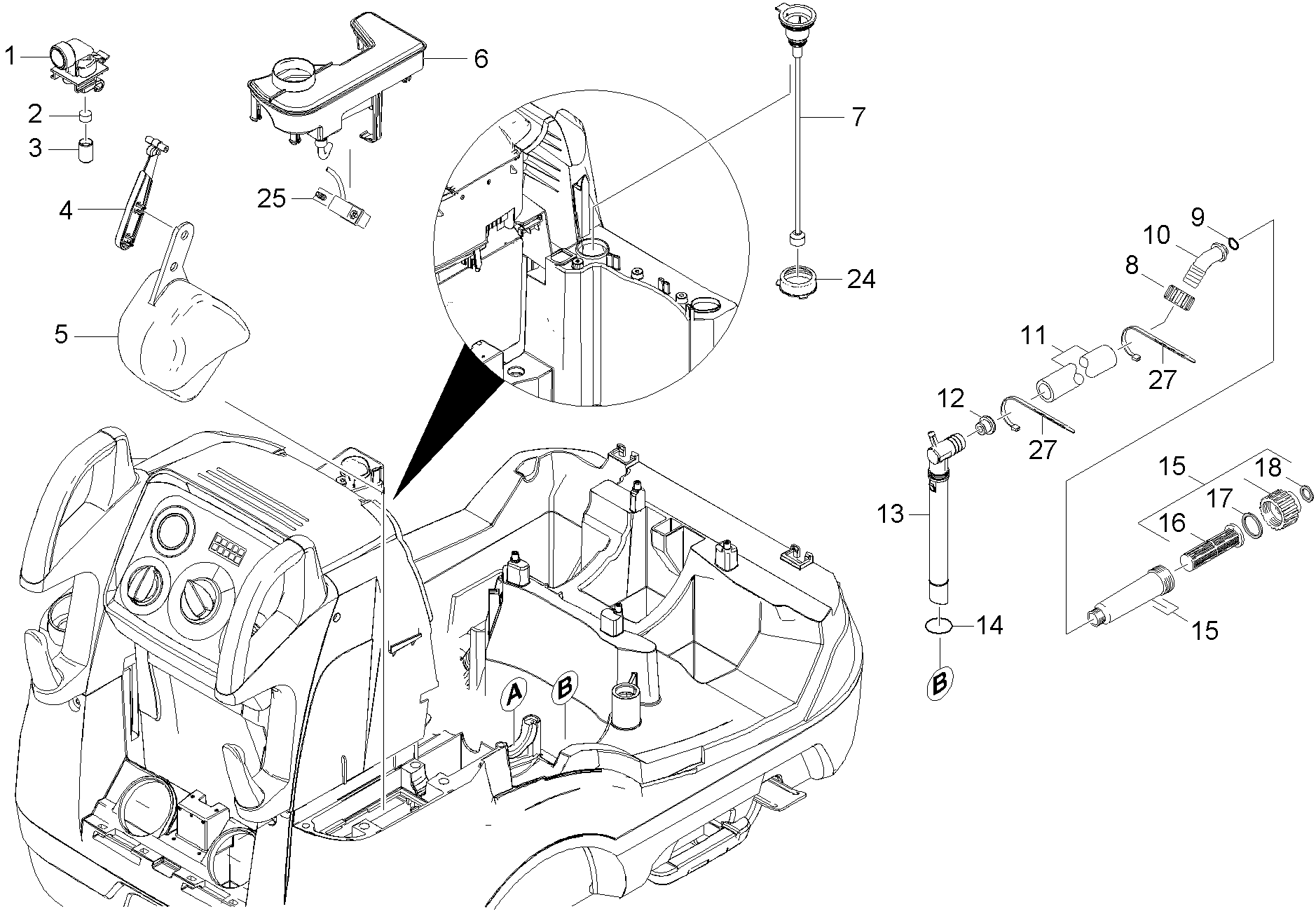 1
2
3
4
5
6
25
7
24
9
10
8
11
27
12
27
13
14
B
15
18
17
16
15
A
B