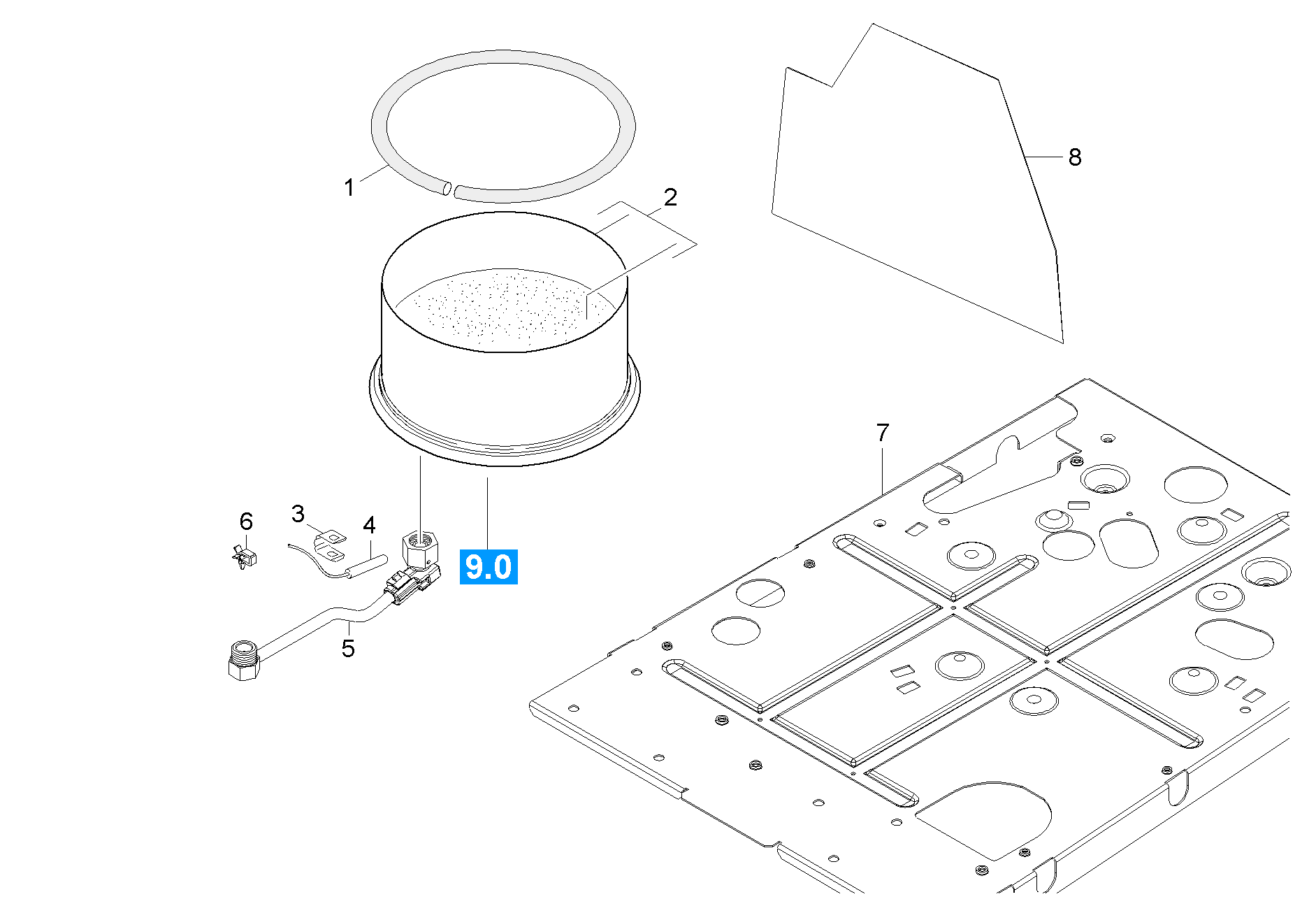 1
2
8
7
6
3
4
9.0
5