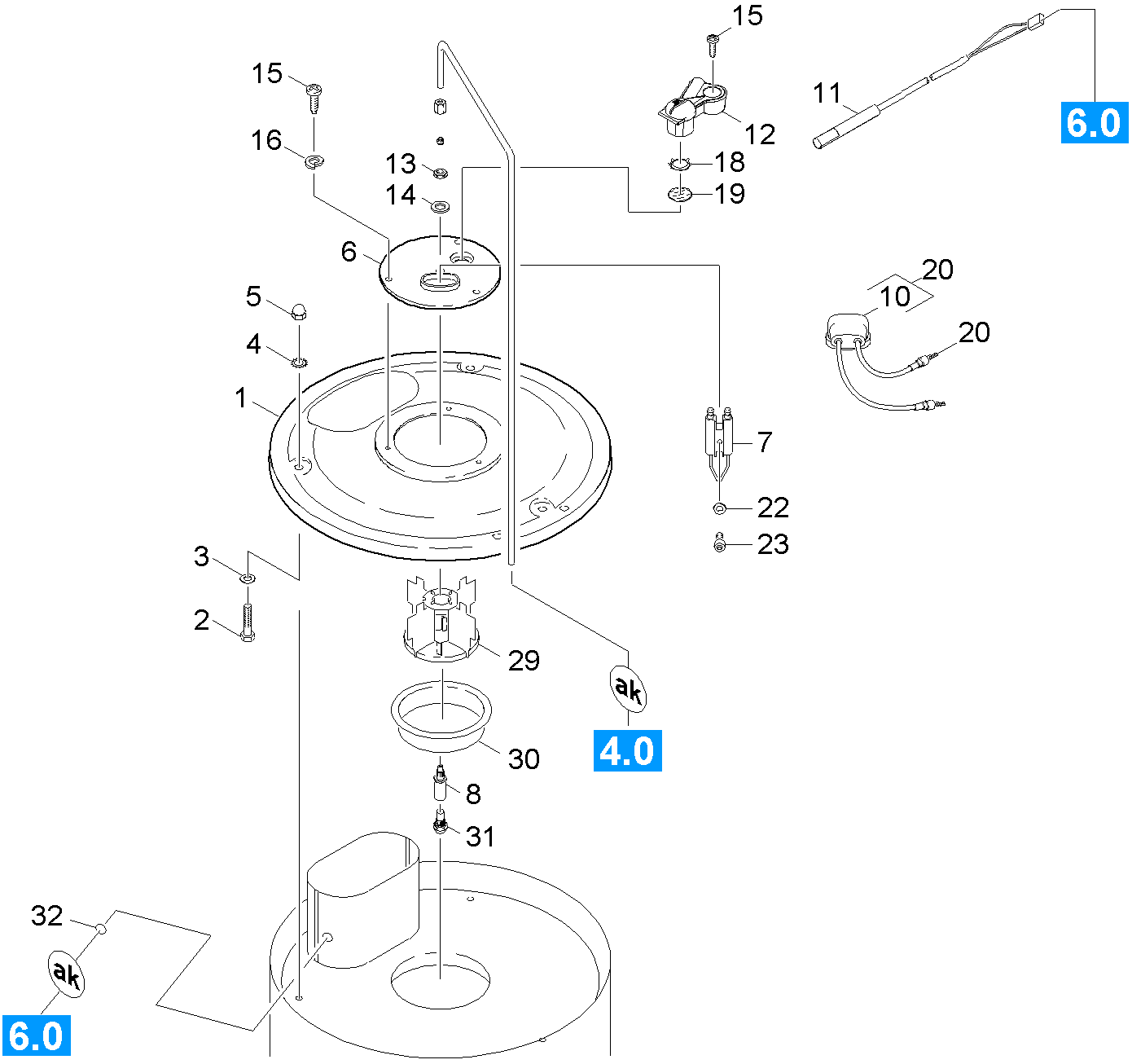 15
15
11
6.0
16
12
13
18
14
19
6
20
10
5
20
4
1
7
22
23
3
2
29
ak
4.0
30
8
31
32
ak
6.0