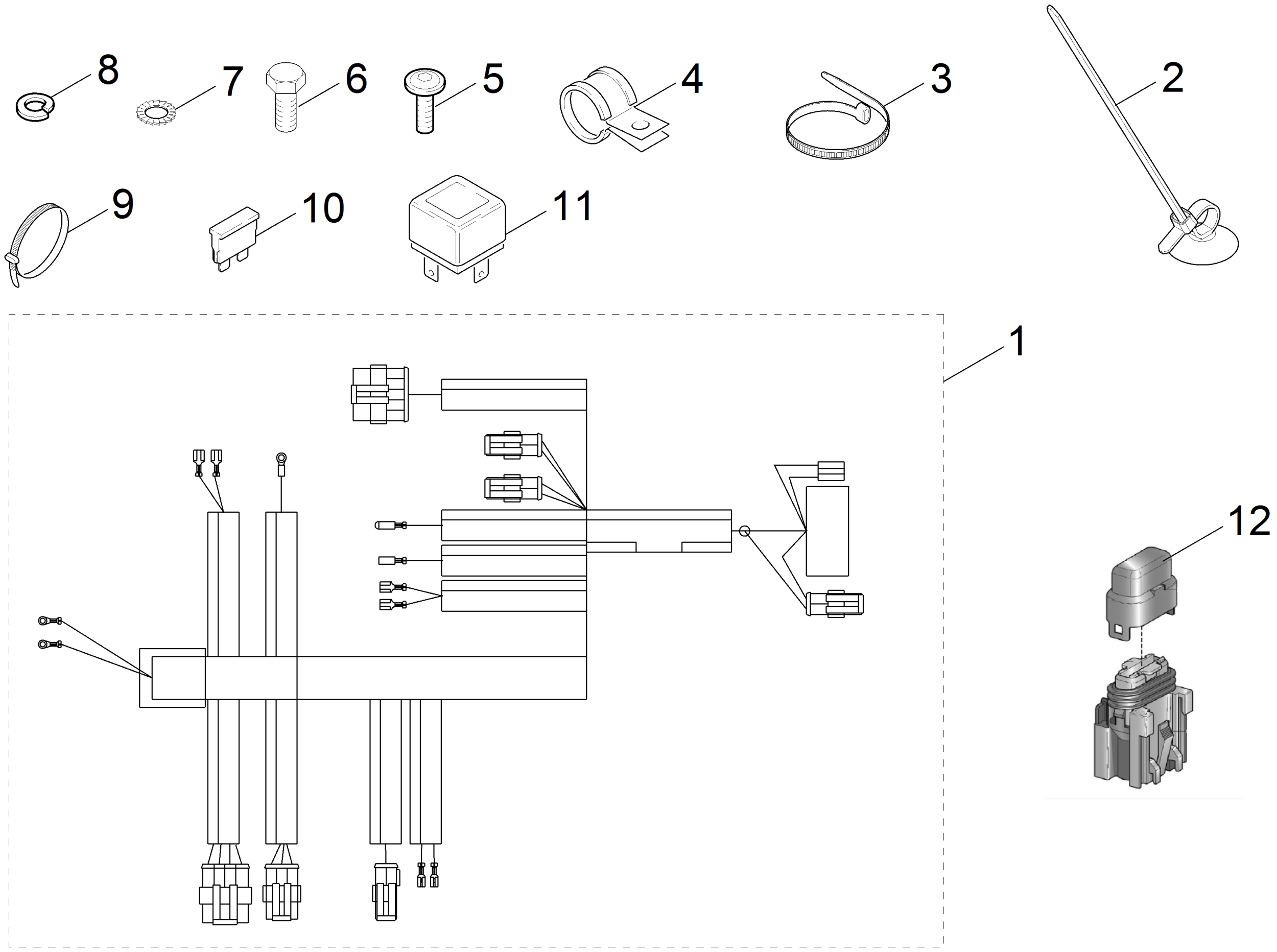 8
7
6
5
4
3
2
9
10
11
1
12